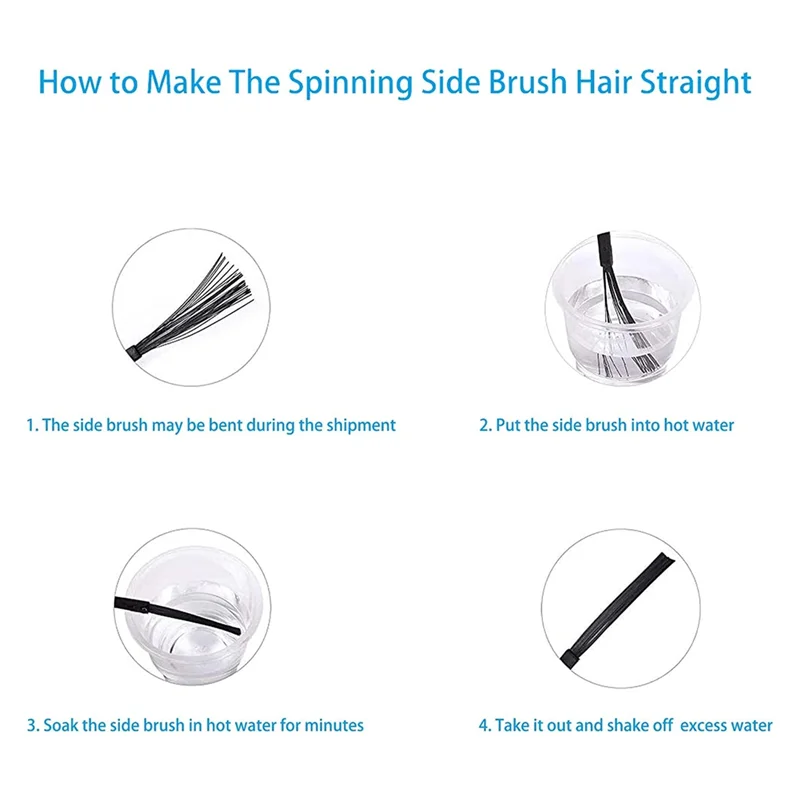 How to Make The Spinning Side Brush Hair Straight

1. The side brush may be bent during the shipment

2. Put the side brush into hot water

3. Soak the side brush in hot water for minutes

4. Take it out and shake off excess water