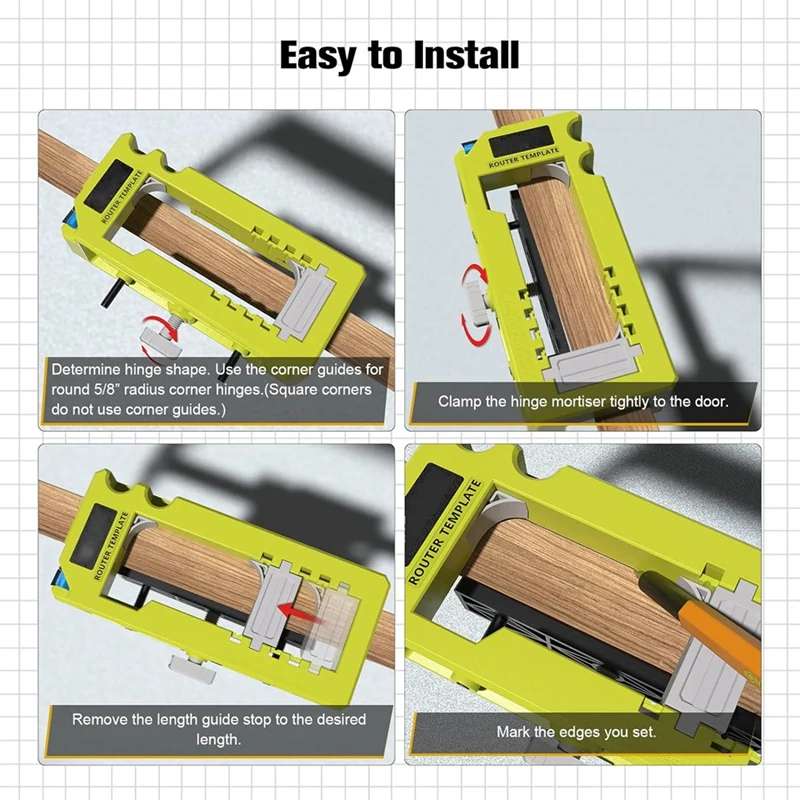 Easy to Install

ROUTER TEMPLATE

Determine hinge shape. Use the corner guides for round 5/8" radius corner hinges.(Square corners do not use corner guides.)

ROUTER TEMPLATE

Clamp the hinge mortiser tightly to the door.

ROUTER TEMPLATE

Remove the length guide stop to the desired length.

ROUTER TEMPLATE

Mark the edges you set.