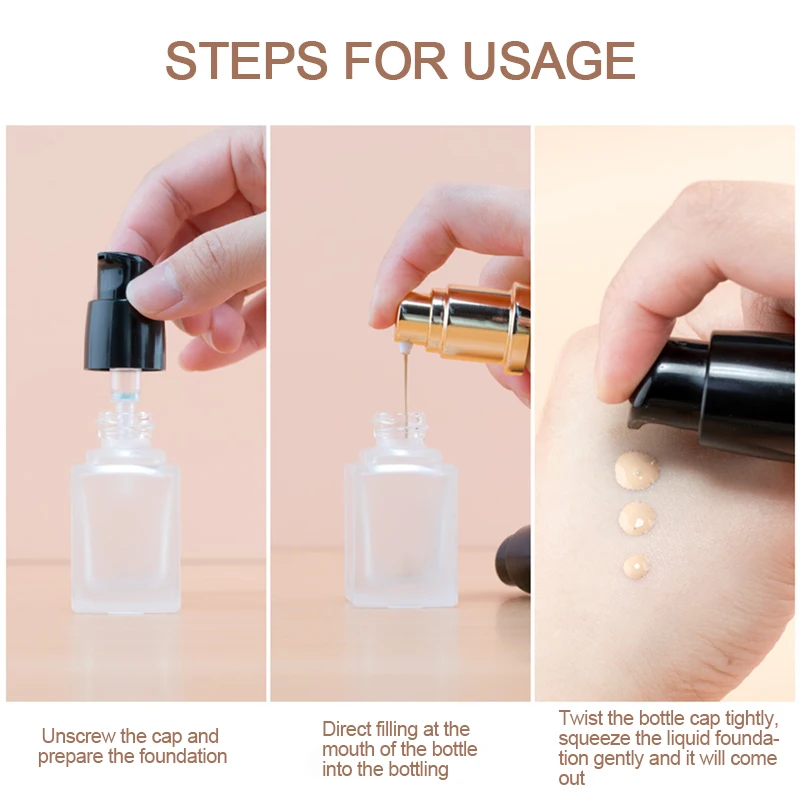 STEPS FOR USAGE

Unscrew the cap and prepare the foundation

Direct filling at the mouth of the bottle into the bottling

Twist the bottle cap tightly, squeeze the liquid foundation gently and it will come out