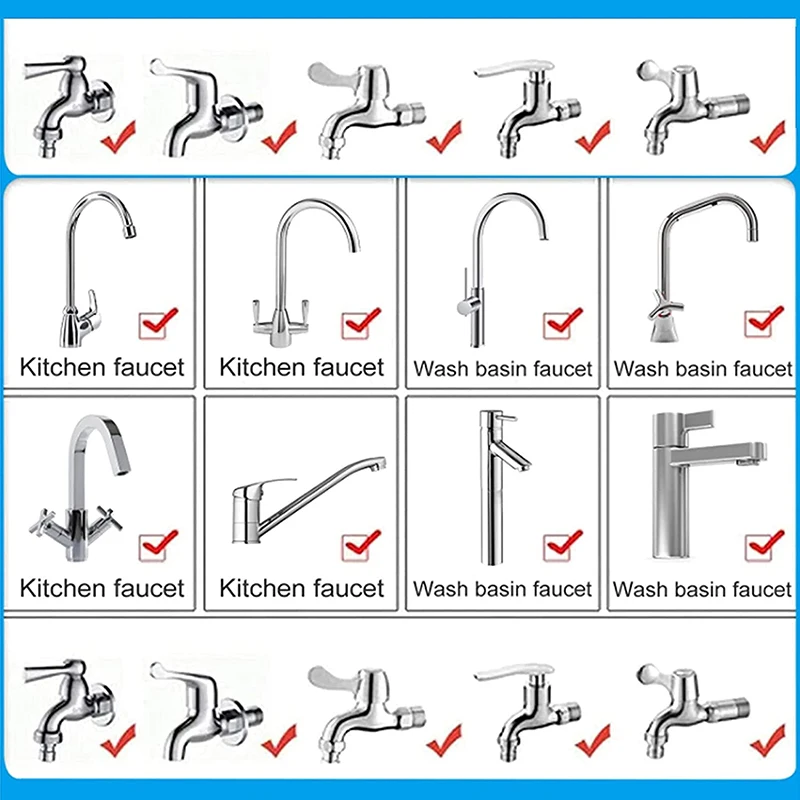 Kitchen faucet

Kitchen faucet

Wash basin faucet

Wash basin faucet

Kitchen faucet

Kitchen faucet

Wash basin faucet

Wash basin faucet