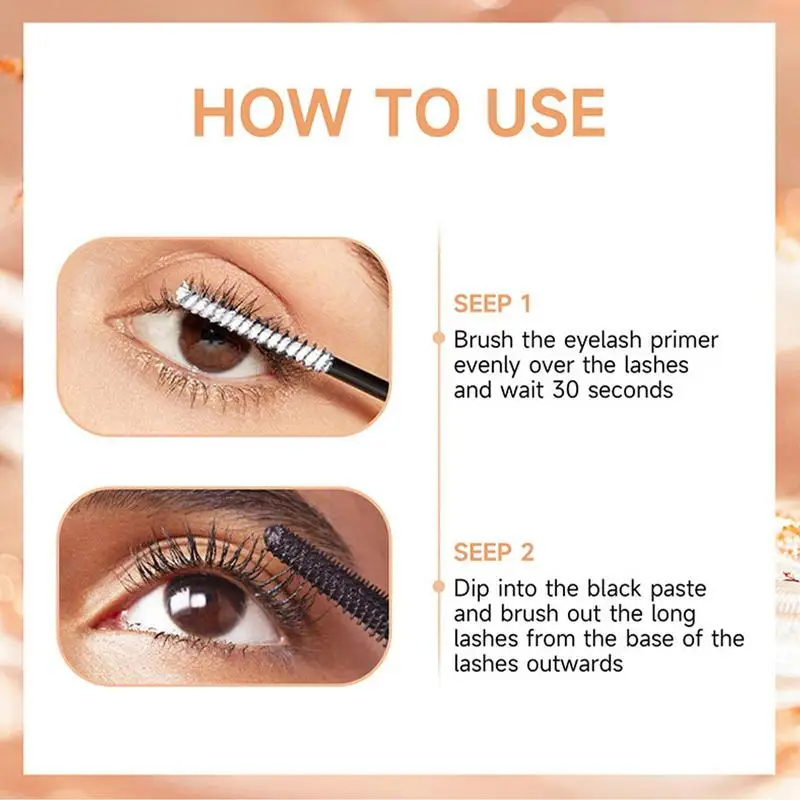 HOW TO USE

SEEP 1

Brush the eyelash primer evenly over the lashes and wait 30 seconds

SEEP 2

Dip into the black paste and brush out the long lashes from the base of the lashes outwards