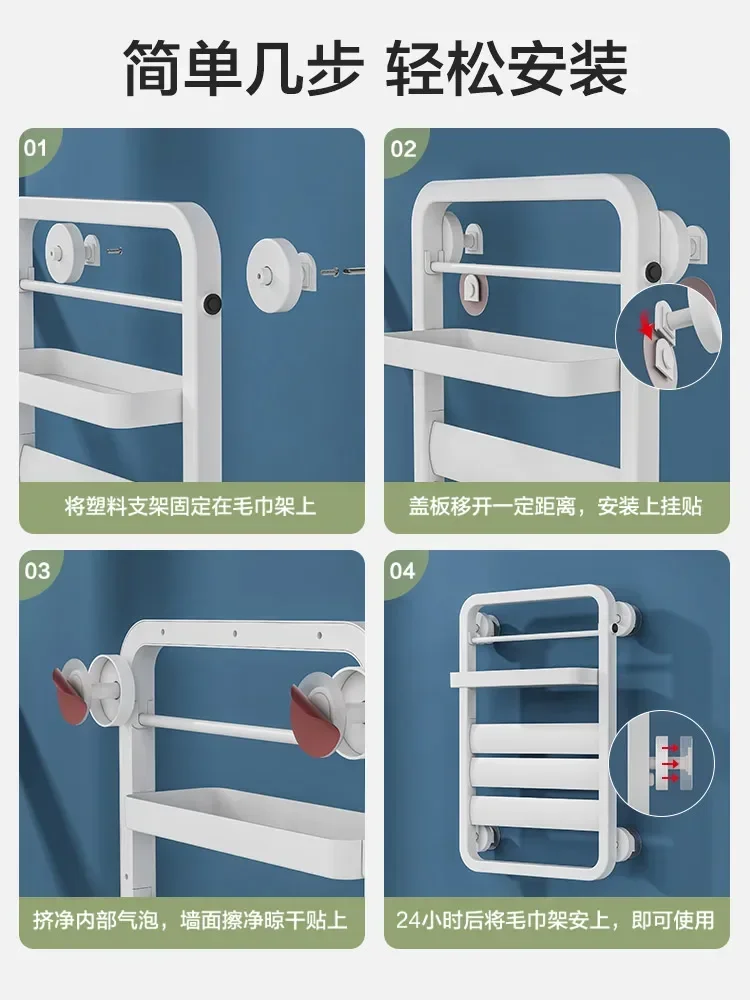 简单几步 轻松安装

01

将塑料支架固定在毛巾架上

02

盖板移开一定距离，安装上挂贴

03

挤净内部气泡，墙面擦净晾干贴上

04

24小时后将毛巾架安上，即可使用