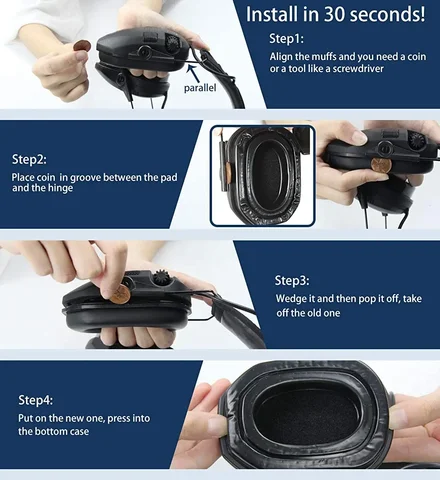 Install in 30 seconds!

Step1:
Align the muffs and you need a coin or a tool like a screwdriver

parallel

Step2:
Place coin in groove between the pad and the hinge

Step3:
Wedge it and then pop it off, take off the old one

Step4:
Put on the new one, press into the bottom case