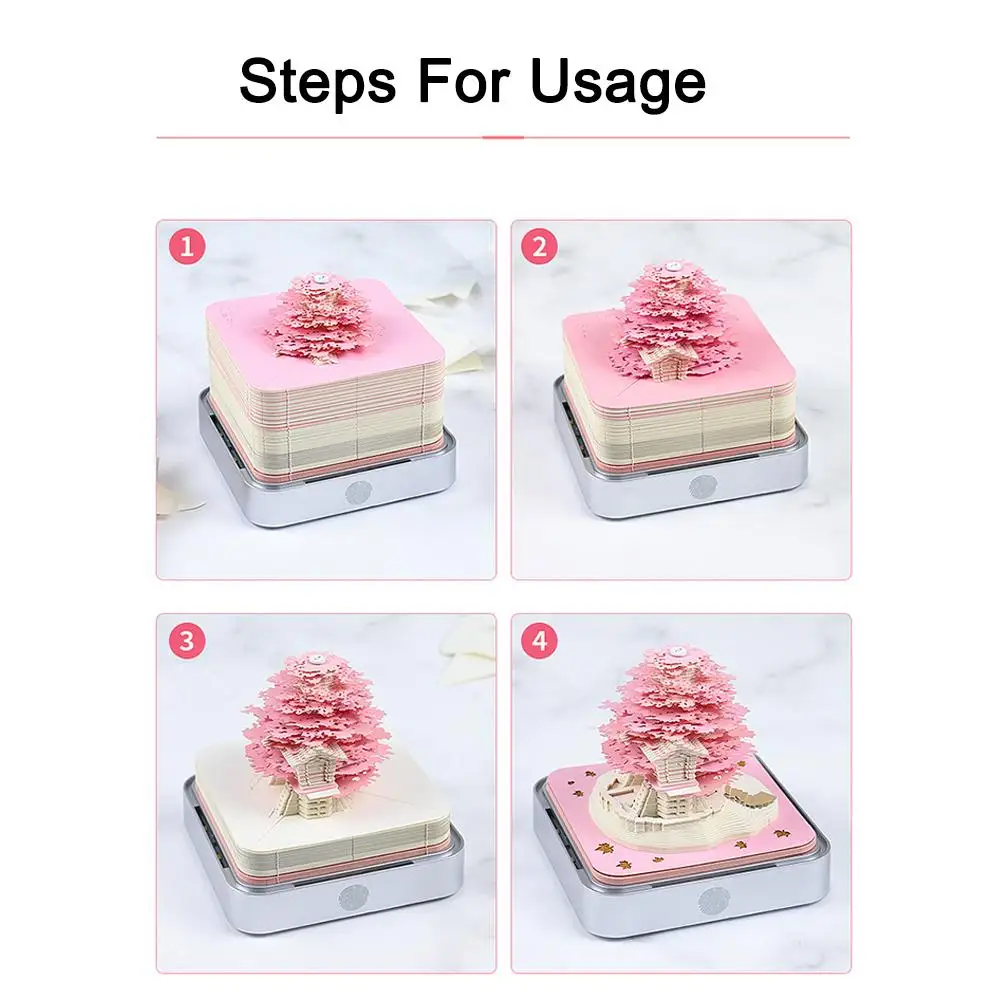 Steps For Usage

1

2

3

4