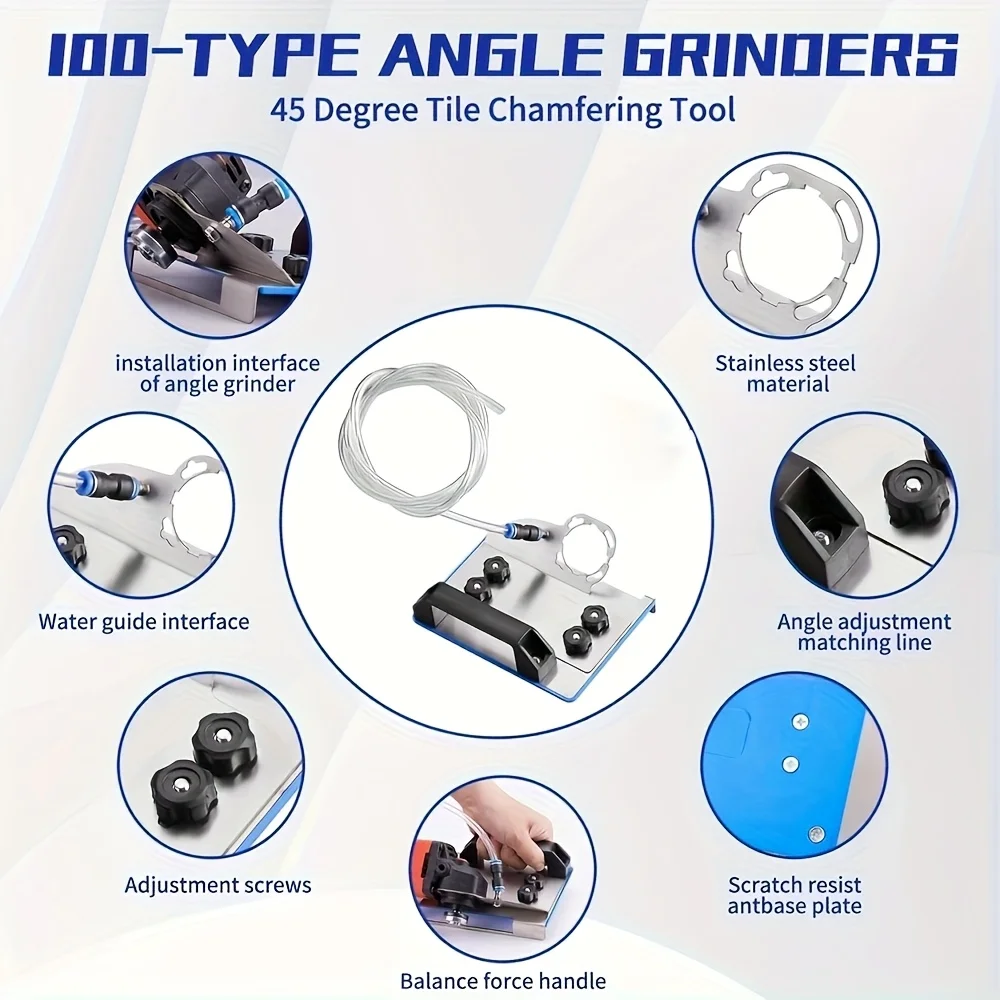 100-TYPE ANGLE GRINDERS
45 Degree Tile Chamfering Tool

installation interface of angle grinder

Stainless steel material

Water guide interface

Angle adjustment matching line

Adjustment screws

Scratch resist antbase plate

Balance force handle