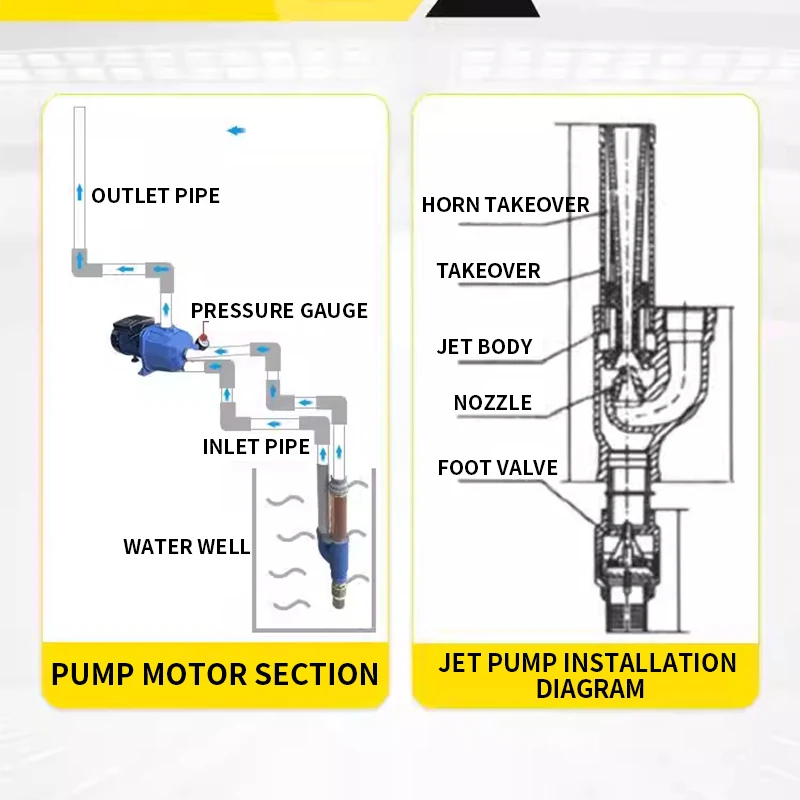 OUTLET PIPE

PRESSURE GAUGE

INLET PIPE

WATER WELL

PUMP MOTOR SECTION

HORN TAKEOVER

TAKEOVER

JET BODY

NOZZLE

FOOT VALVE

JET PUMP INSTALLATION DIAGRAM