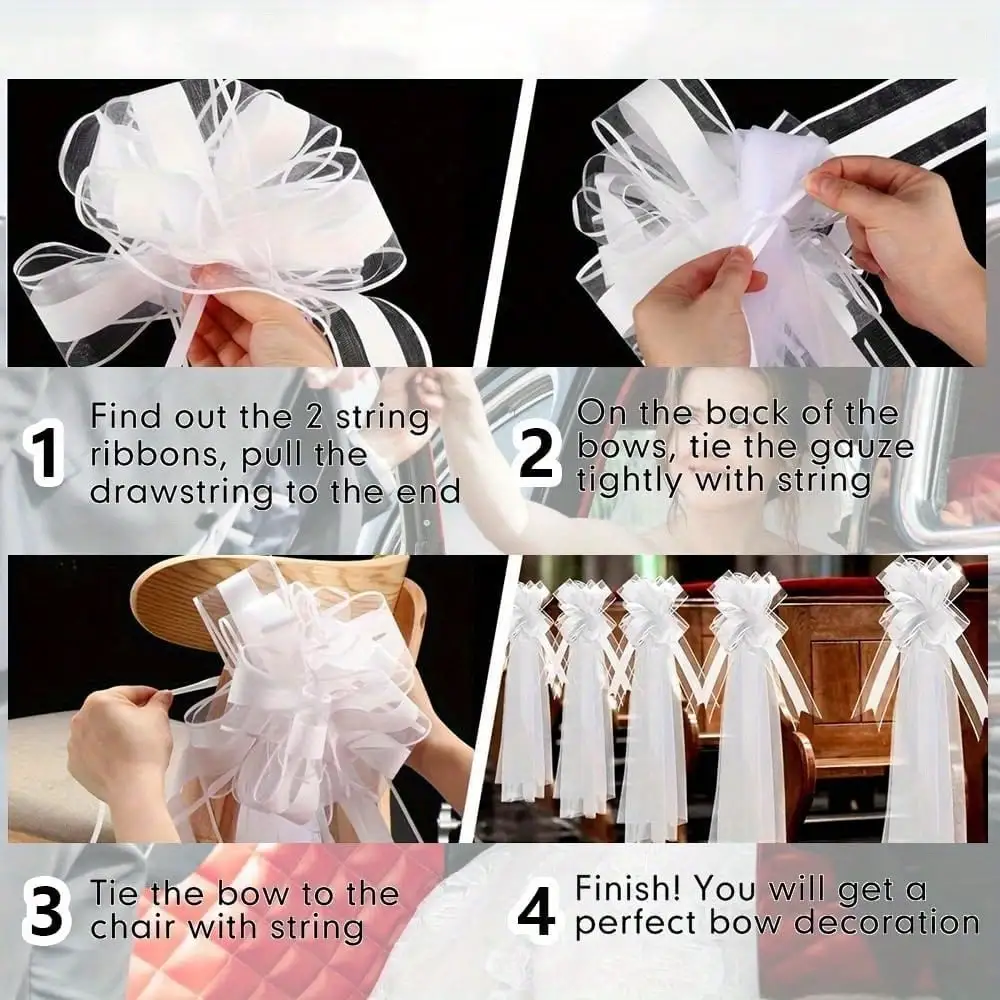 1 Find out the 2 string ribbons, pull the drawstring to the end

2 On the back of the bows, tie the gauze tightly with string

3 Tie the bow to the chair with string

4 Finish! You will get a perfect bow decoration