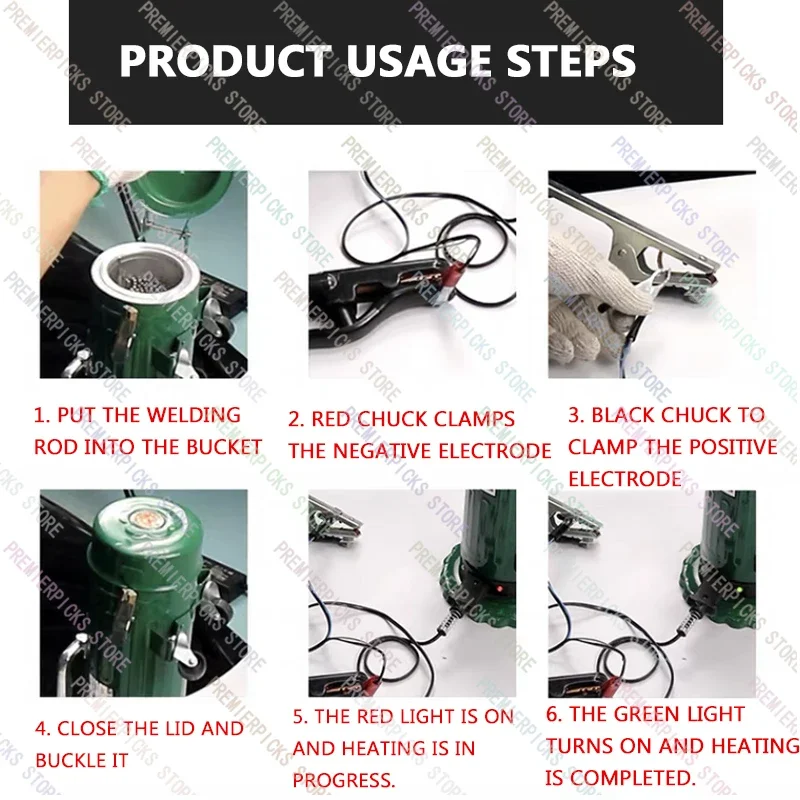 PRODUCT USAGE STEPS

1. PUT THE WELDING ROD INTO THE BUCKET

2. RED CHUCK CLAMPS THE NEGATIVE ELECTRODE

3. BLACK CHUCK TO CLAMP THE POSITIVE ELECTRODE

4. CLOSE THE LID AND BUCKLE IT

5. THE RED LIGHT IS ON AND HEATING IS IN PROGRESS.

6. THE GREEN LIGHT TURNS ON AND HEATING IS COMPLETED.

PREMIERPICKS STORE