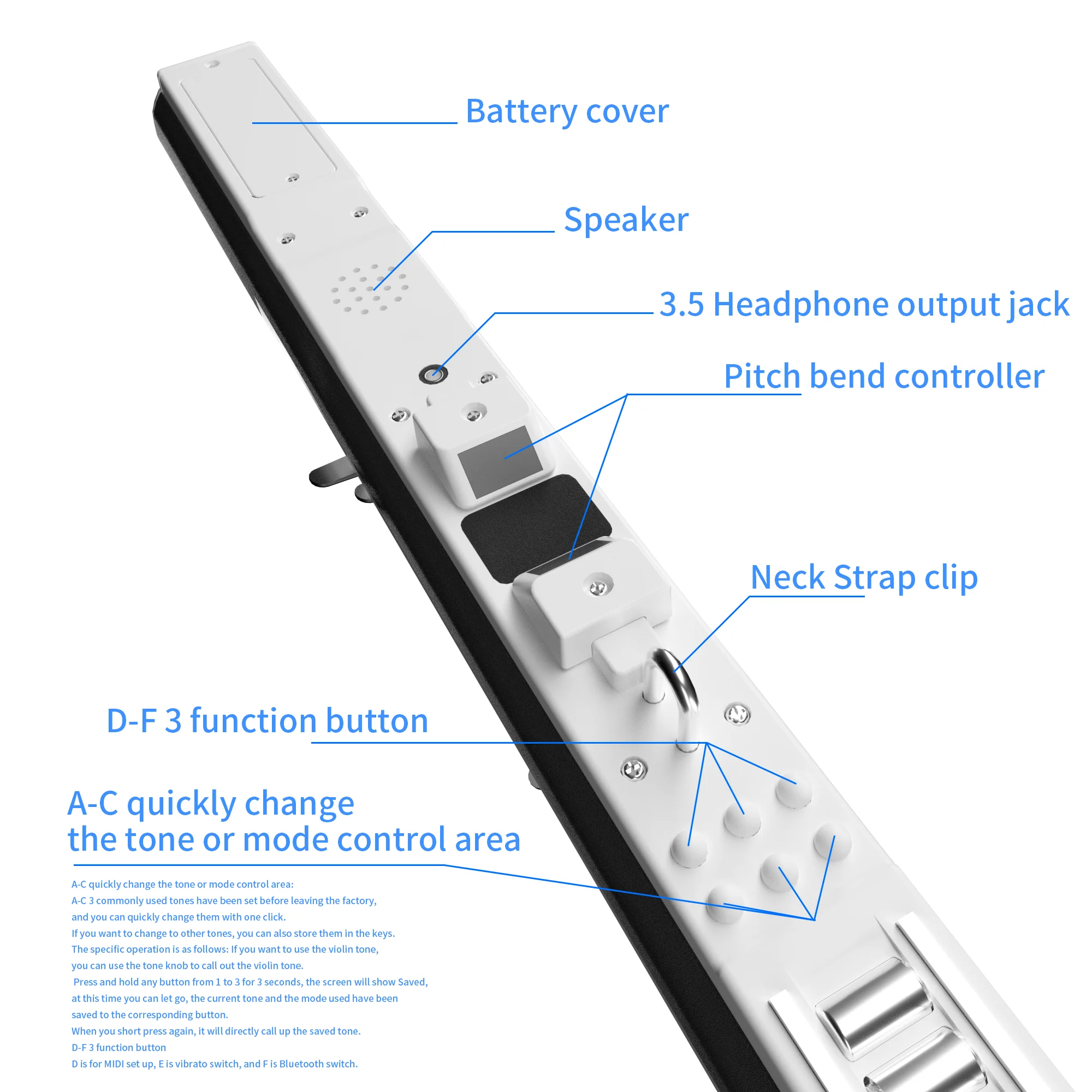 Battery cover

Speaker

3.5 Headphone output jack

Pitch bend controller

Neck Strap clip

D-F 3 function button

A-C quickly change
the tone or mode control area

A-C quickly change the tone or mode control area:
A-C 3 commonly used tones have been set before leaving the factory, and you can quickly change them with one click.
If you want to change to other tones, you can also store them in the keys.
The specific operation is as follows: If you want to use the violin tone, you can use the tone knob to call out the violin tone.
Press and hold any button from 1 to 3 for 3 seconds, the screen will show Saved, at this time you can let go, the current tone and the mode used have been saved to the corresponding button.
When you short press again, it will directly call up the saved tone.
D-F 3 function button
D is for MIDI set up, E is vibrato switch, and F is Bluetooth switch.