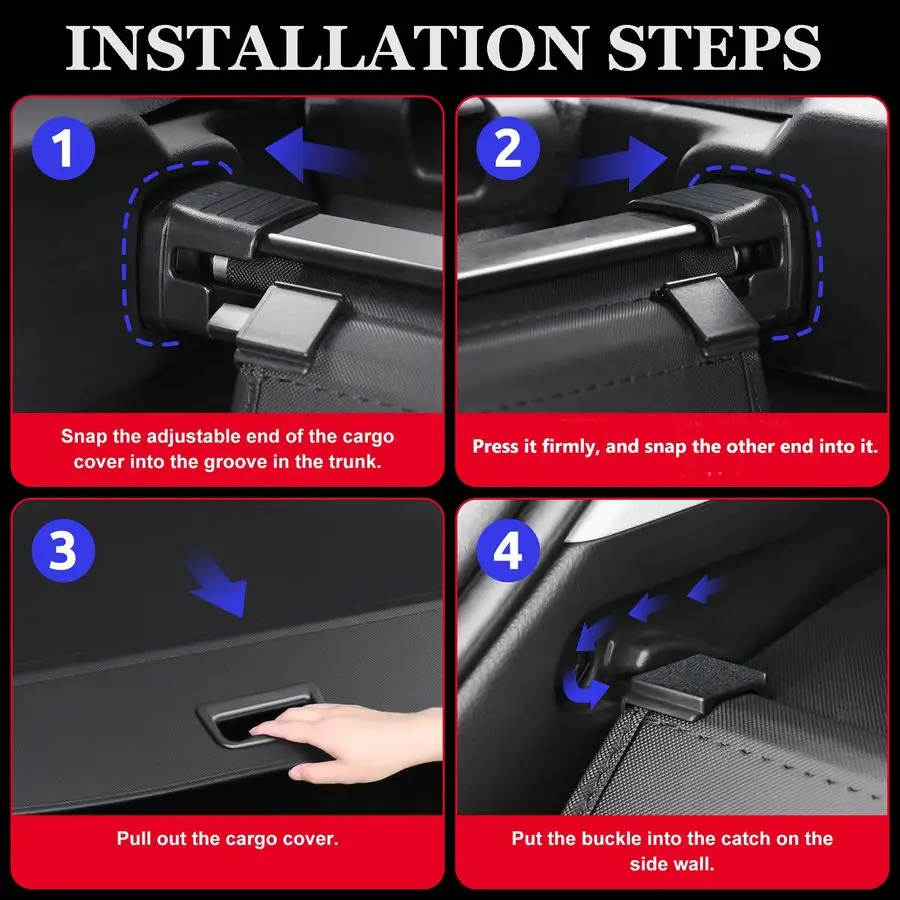 INSTALLATION STEPS

1

Snap the adjustable end of the cargo cover into the groove in the trunk.

2

Press it firmly, and snap the other end into it.

3

Pull out the cargo cover.

4

Put the buckle into the catch on the side wall.