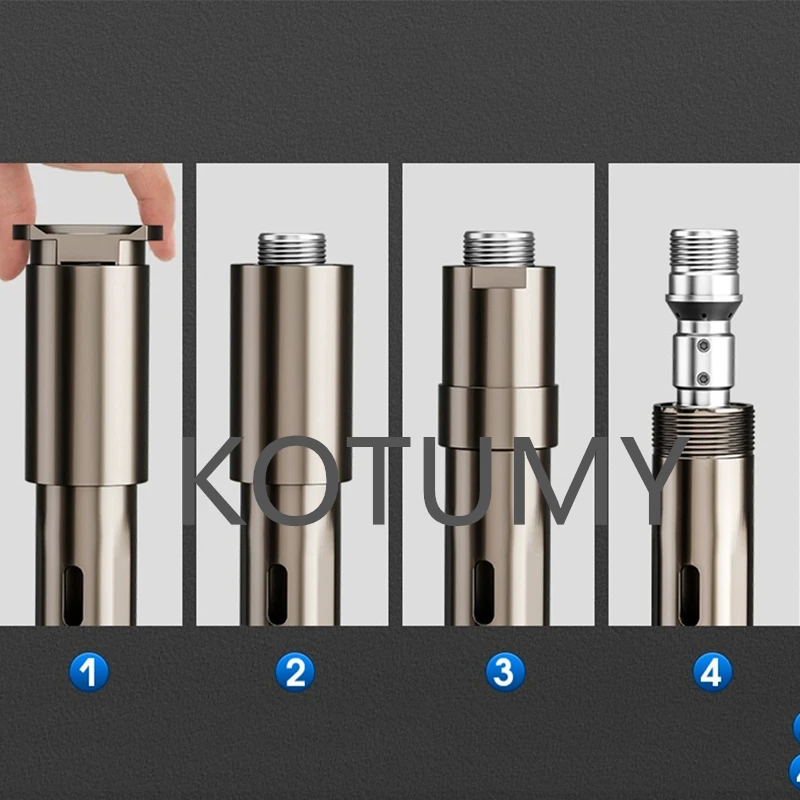 KOTUMY

1

2

3

4