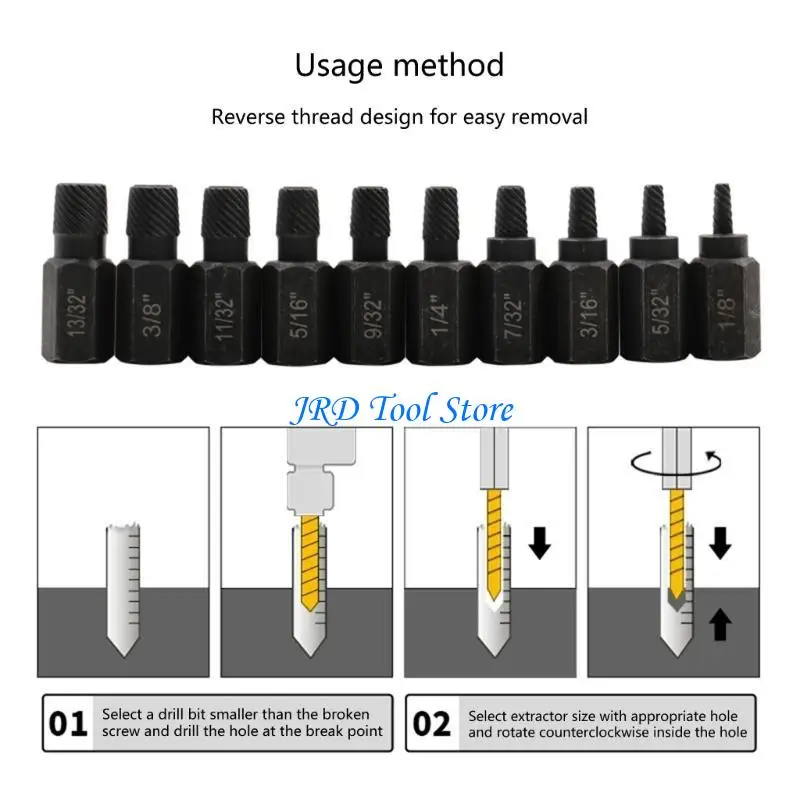 Usage method

Reverse thread design for easy removal

13/32"

3/8"

11/32"

5/16"

9/32"

1/4"

7/32"

3/16"

5/32"

1/8"

JRD Tool Store

01 Select a drill bit smaller than the broken screw and drill the hole at the break point

02 Select extractor size with appropriate hole and rotate counterclockwise inside the hole