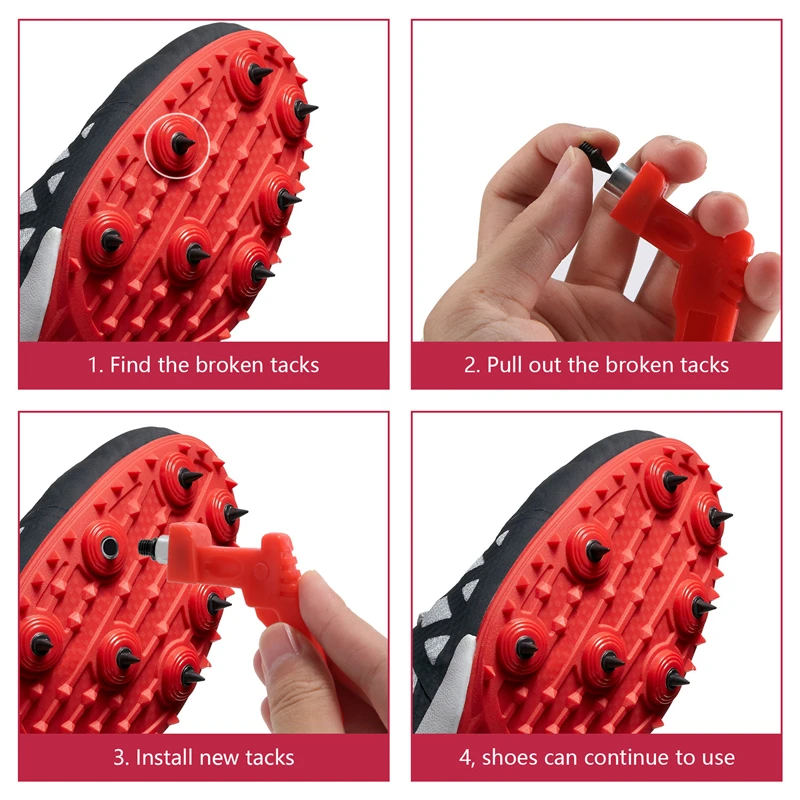 1. Find the broken tacks

2. Pull out the broken tacks

3. Install new tacks

4, shoes can continue to use