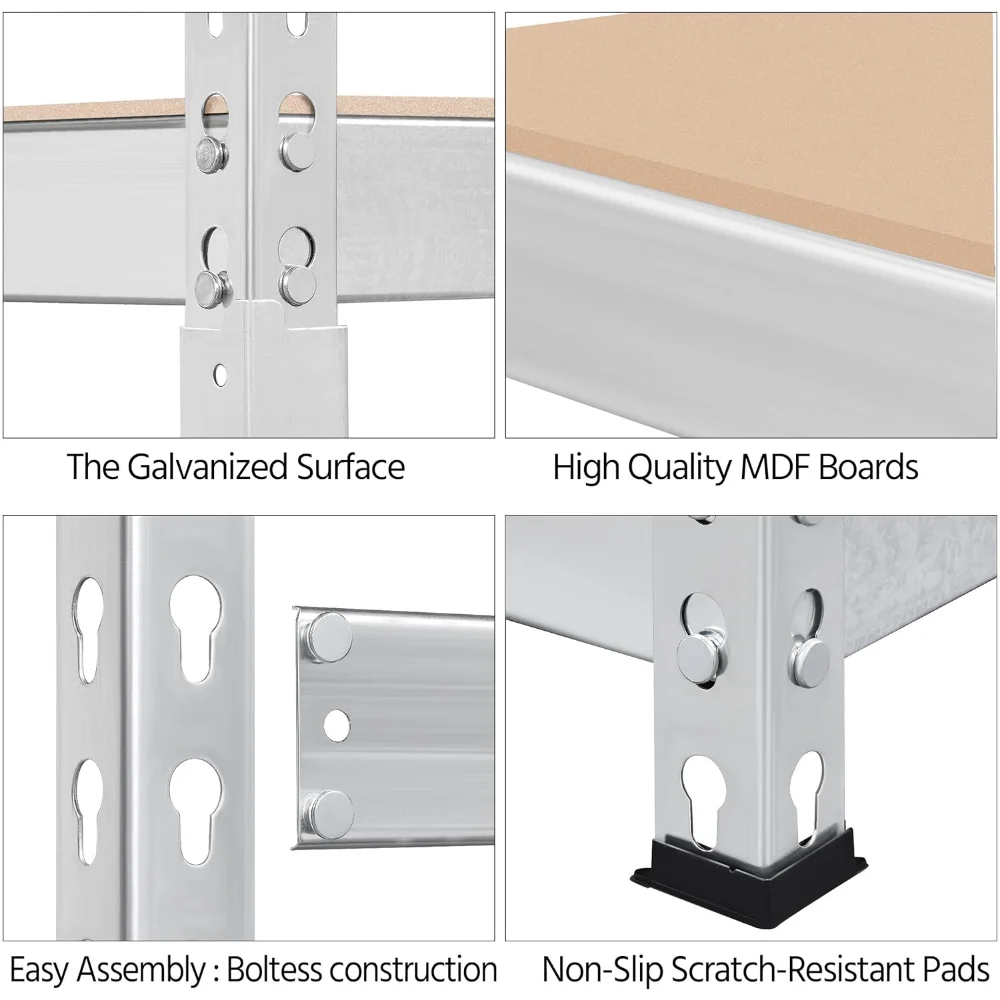 The Galvanized Surface

High Quality MDF Boards

Easy Assembly : Boltess construction

Non-Slip Scratch-Resistant Pads