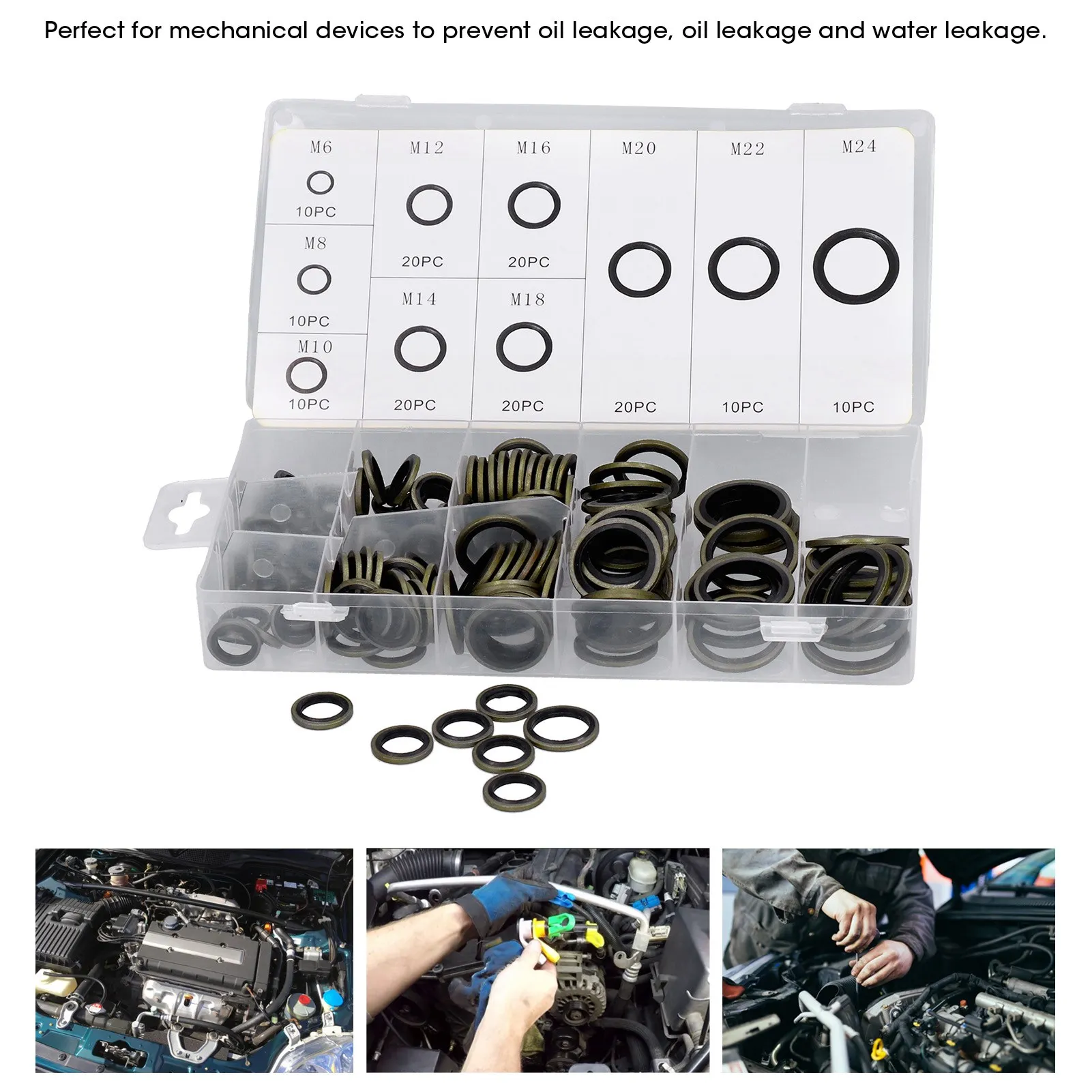 Perfect for mechanical devices to prevent oil leakage, oil leakage and water leakage.

M6
10PC
M8
10PC
M10
10PC
M12
20PC
M14
20PC
M16
20PC
M18
20PC
M20
20PC
M22
10PC
M24
10PC