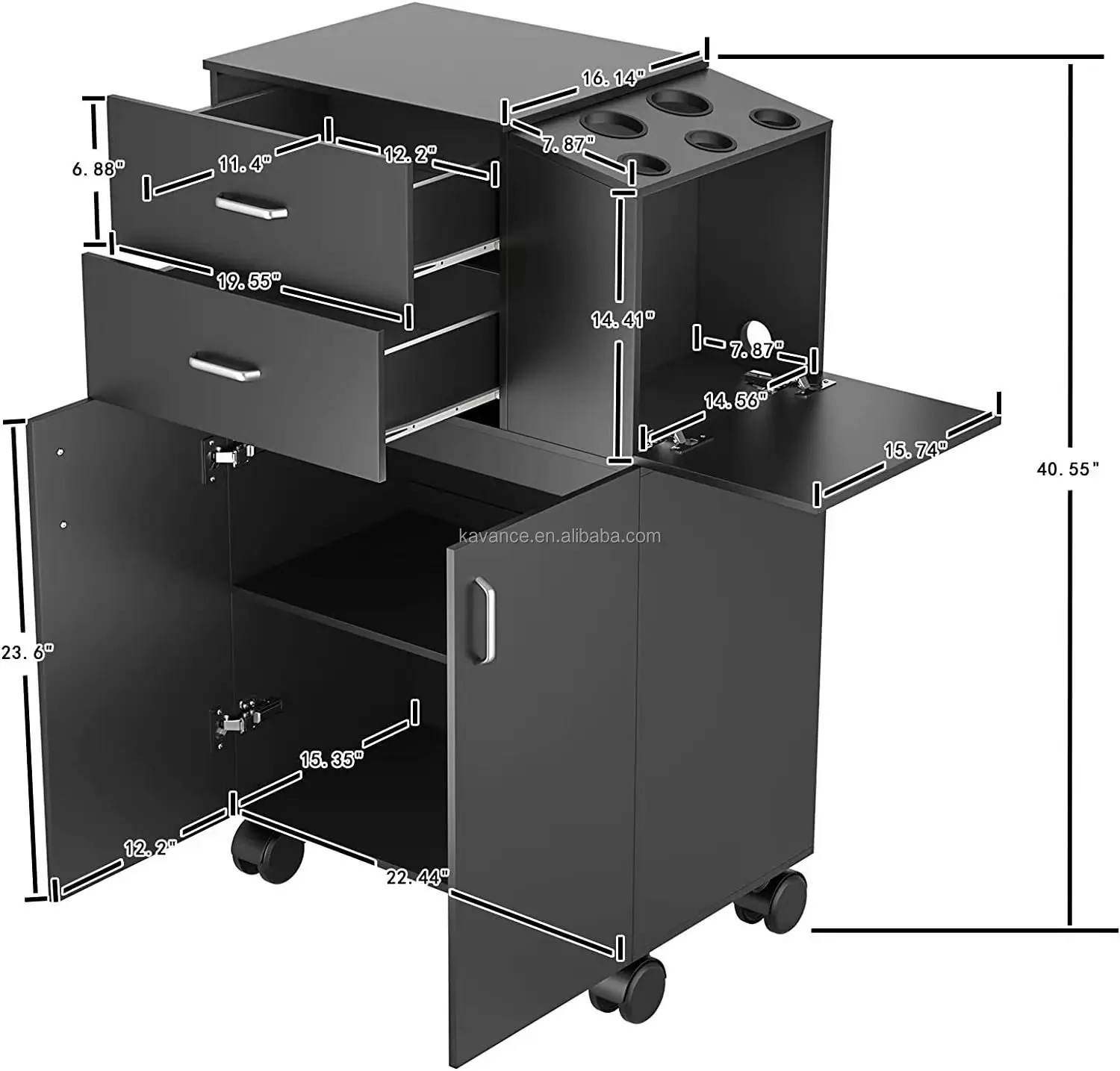 16.14"
7.87"
6.88"
11.4"
12.2"
19.55"
14.41"
7.87"
14.56"
15.74"
40.55"
kavance.en.alibaba.com
23.6"
15.35"
12.2"
22.44"