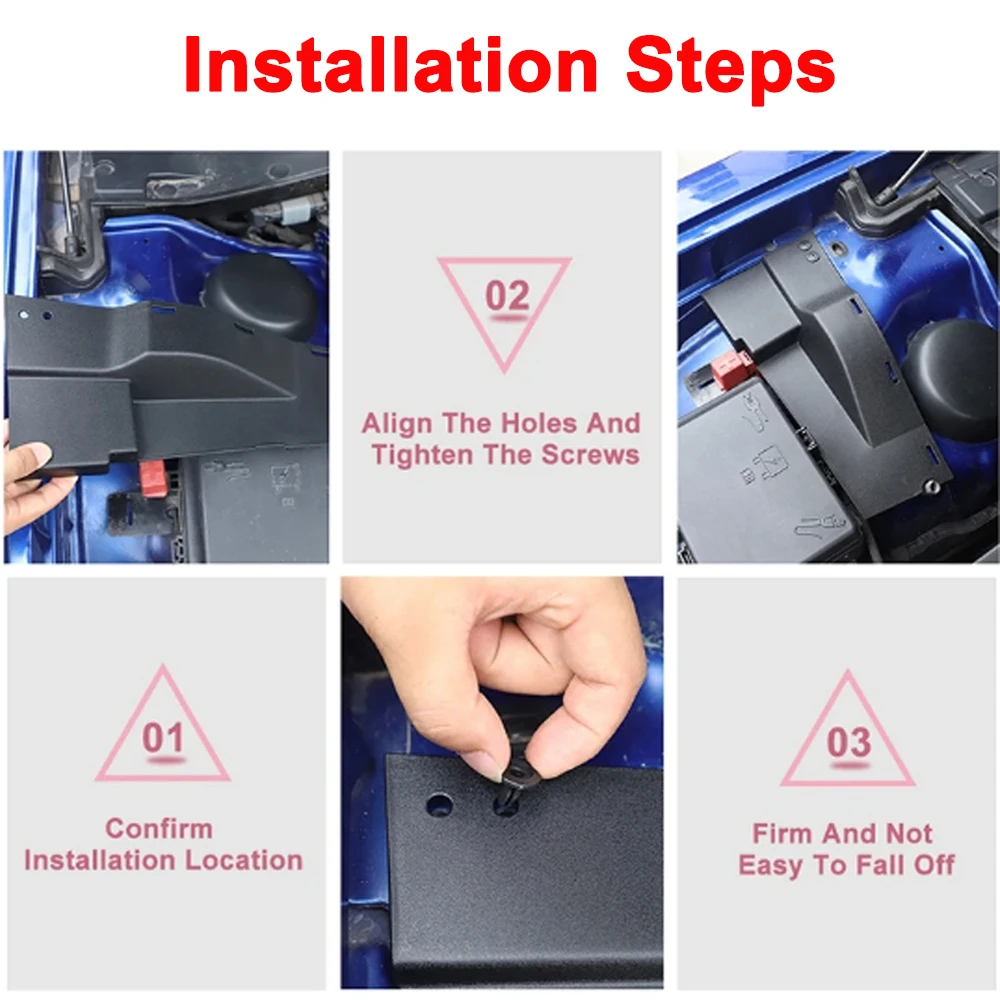 Installation Steps

02

Align The Holes And Tighten The Screws

01

Confirm Installation Location

03

Firm And Not Easy To Fall Off