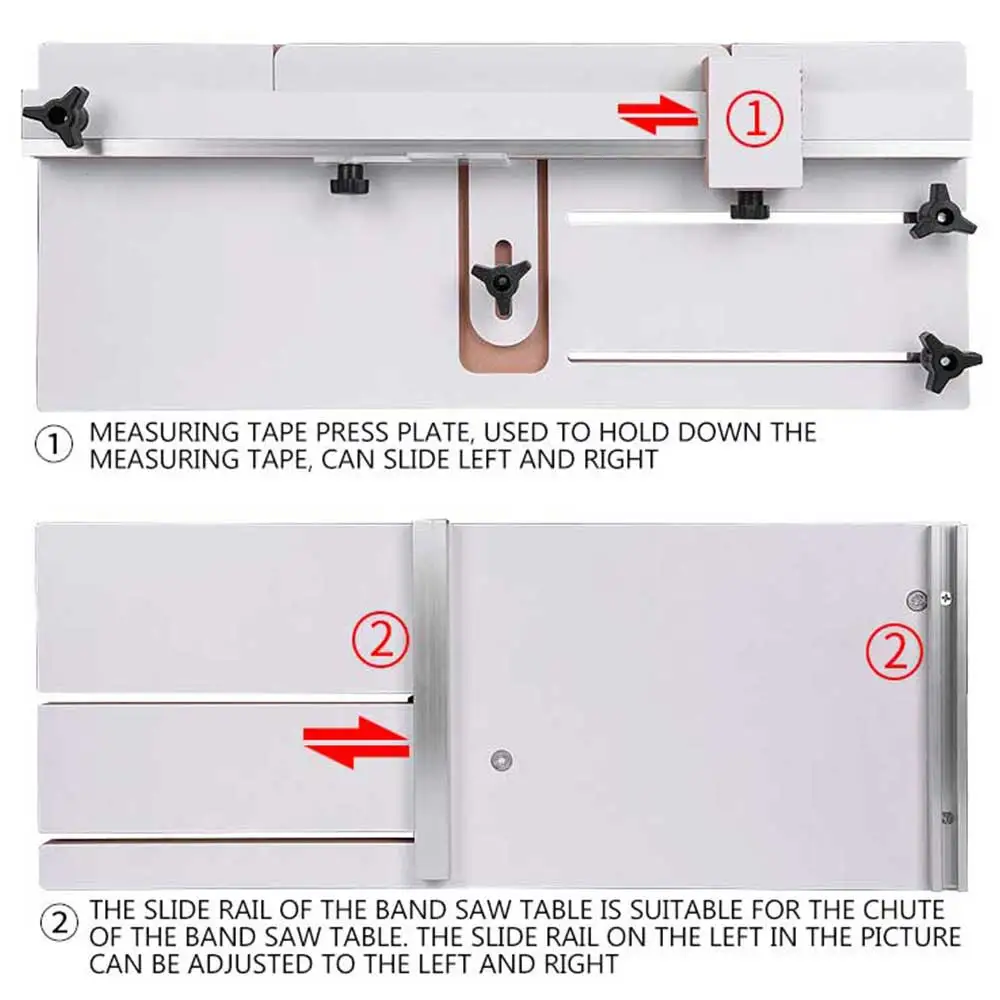 ①

① MEASURING TAPE PRESS PLATE, USED TO HOLD DOWN THE MEASURING TAPE, CAN SLIDE LEFT AND RIGHT

②

②

② THE SLIDE RAIL OF THE BAND SAW TABLE IS SUITABLE FOR THE CHUTE OF THE BAND SAW TABLE. THE SLIDE RAIL ON THE LEFT IN THE PICTURE CAN BE ADJUSTED TO THE LEFT AND RIGHT