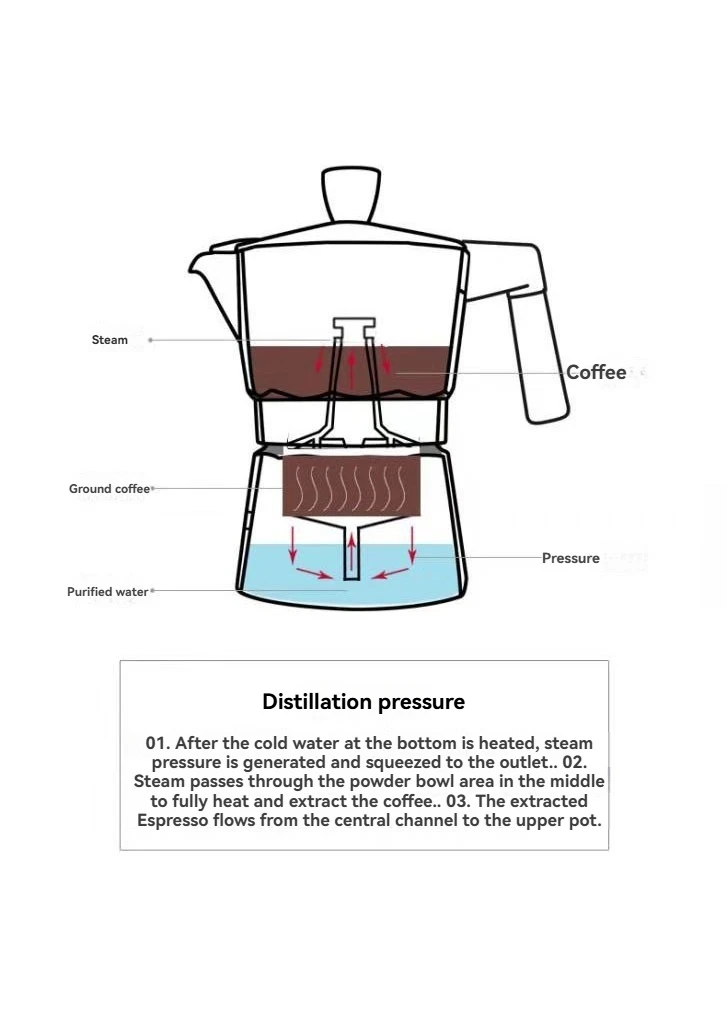 Steam

Coffee

Ground coffee

Pressure

Purified water

Distillation pressure

01. After the cold water at the bottom is heated, steam pressure is generated and squeezed to the outlet.. 02. Steam passes through the powder bowl area in the middle to fully heat and extract the coffee.. 03. The extracted Espresso flows from the central channel to the upper pot.