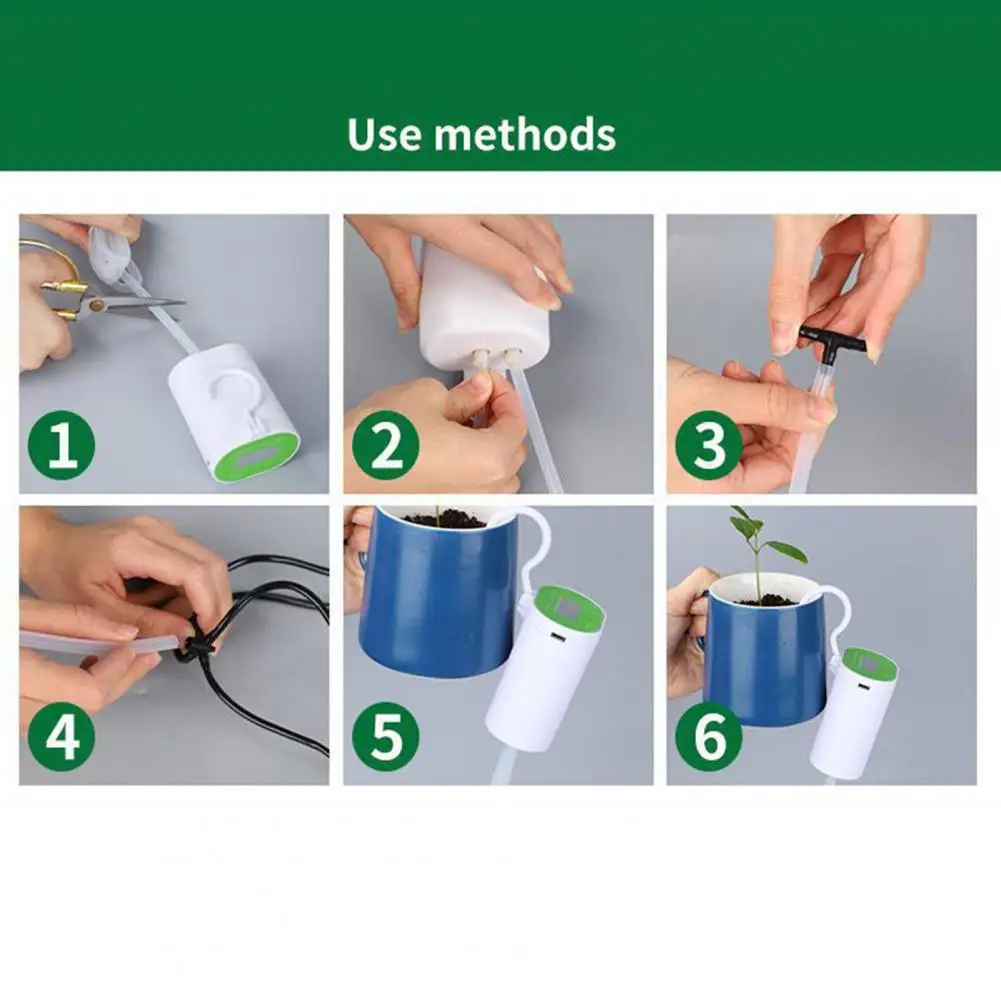 Use methods

1

2

3

4

5

6