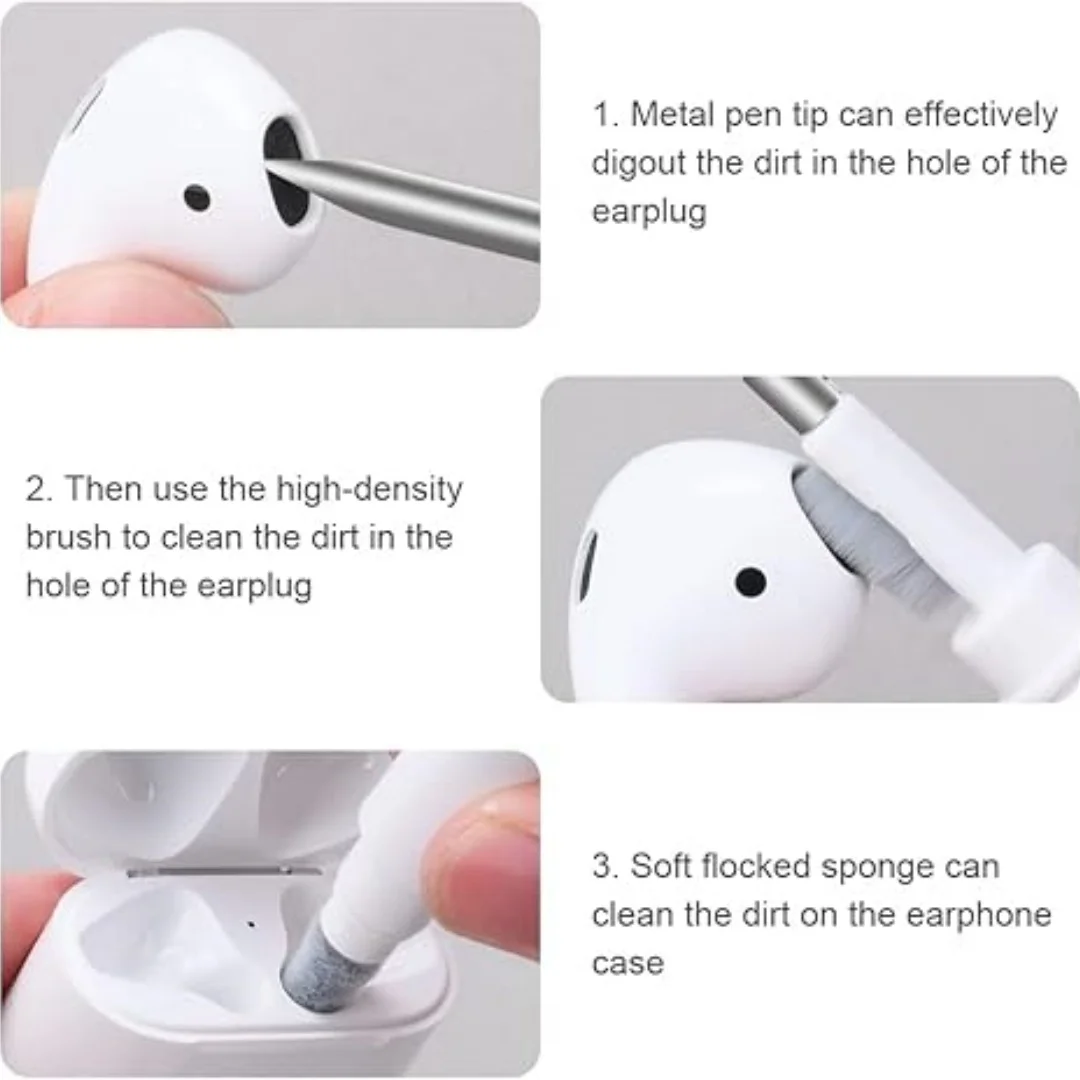 1. Metal pen tip can effectively digout the dirt in the hole of the earplug

2. Then use the high-density brush to clean the dirt in the hole of the earplug

3. Soft flocked sponge can clean the dirt on the earphone case