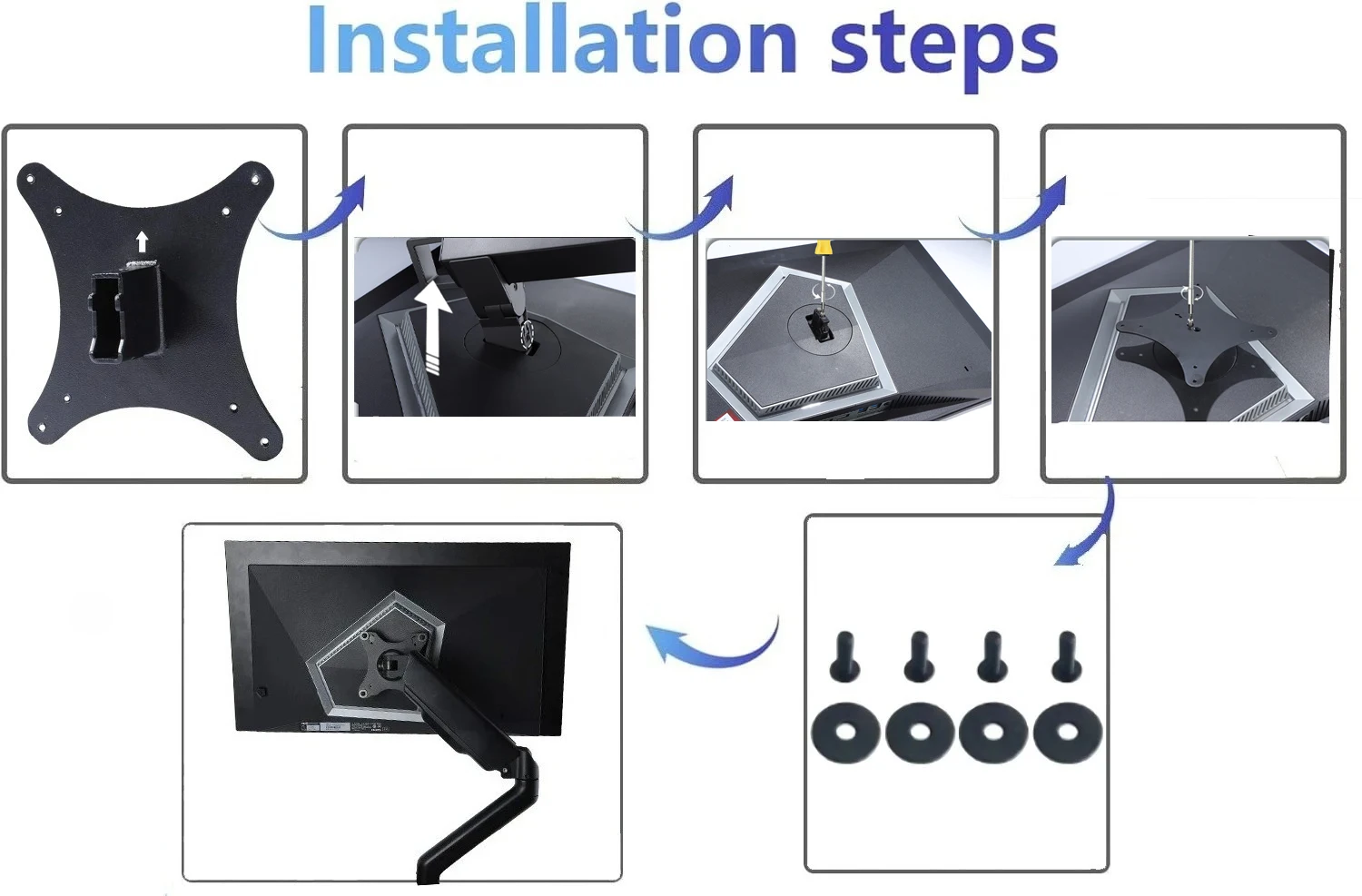 Installation steps