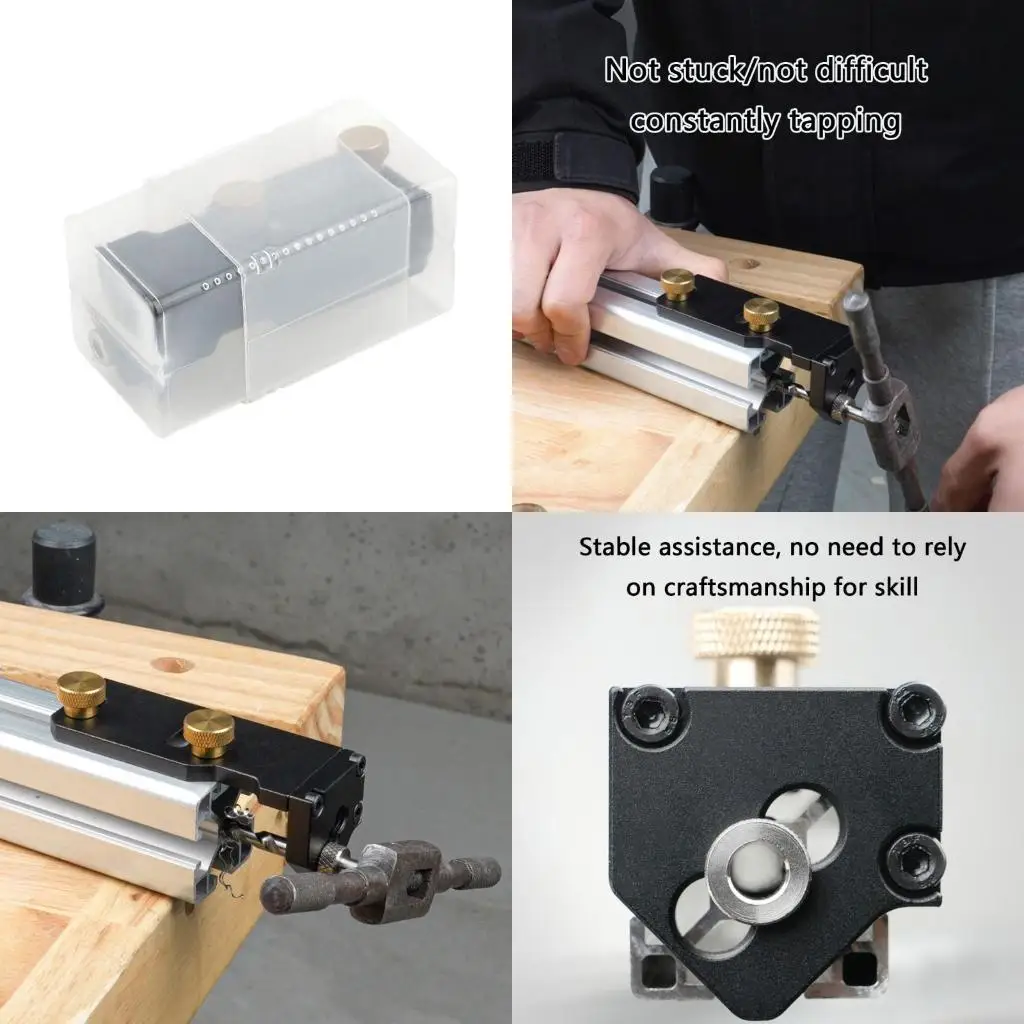 Not stuck/not difficult
constantly tapping

Stable assistance, no need to rely on craftsmanship for skill