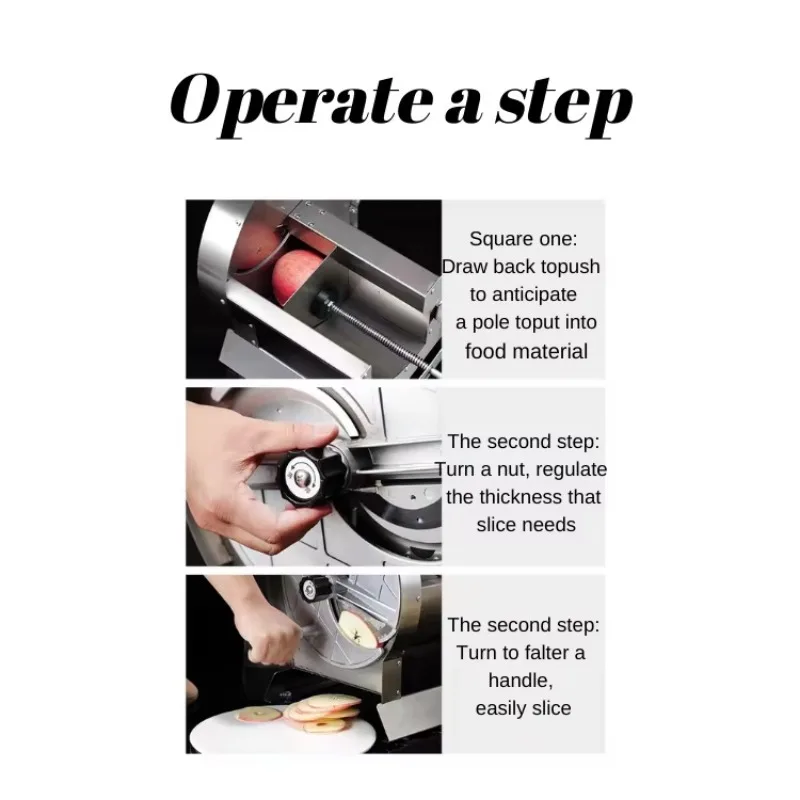 Operate a step

Square one:
Draw back topush to anticipate a pole toput into food material

The second step:
Turn a nut, regulate the thickness that slice needs

The second step:
Turn to falter a handle, easily slice