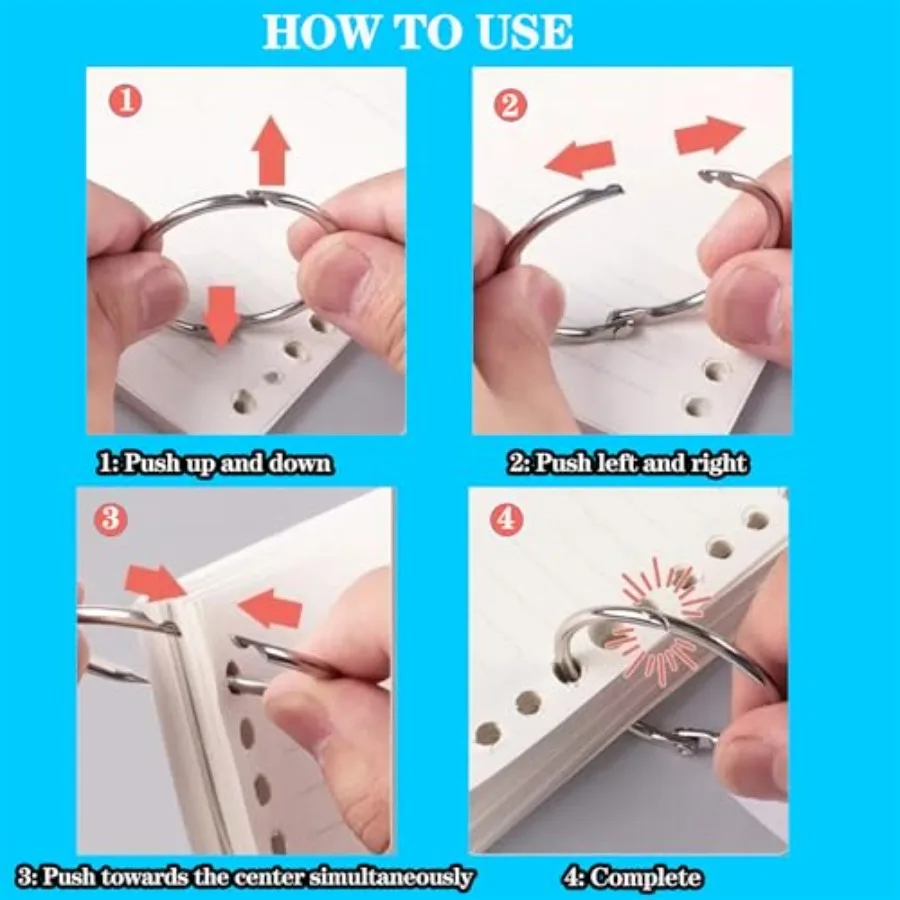 HOW TO USE

1

1: Push up and down

2

2: Push left and right

3

3: Push towards the center simultaneously

4

4: Complete