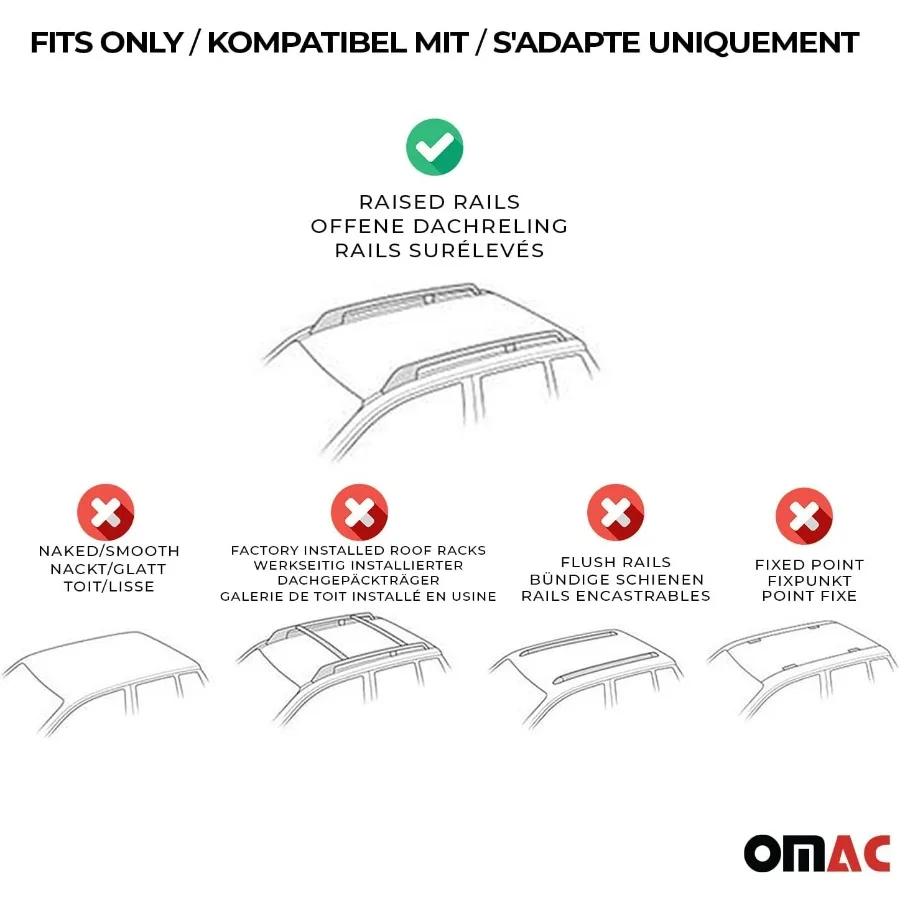 FITS ONLY / KOMPATIBEL MIT / S'ADAPTE UNIQUEMENT

RAISED RAILS
OFFENE DACHRELING
RAILS SURÉLEVÉS

NAKED/SMOOTH
NACKT/GLATT
TOIT/LISSE

FACTORY INSTALLED ROOF RACKS
WERKSEITIG INSTALLIERTER
DACHGEPÄCKTRÄGER
GALERIE DE TOIT INSTALLÉ EN USINE

FLUSH RAILS
BÜNDIGE SCHIENEN
RAILS ENCASTRABLES

FIXED POINT
FIXPUNKT
POINT FIXE

OMAC