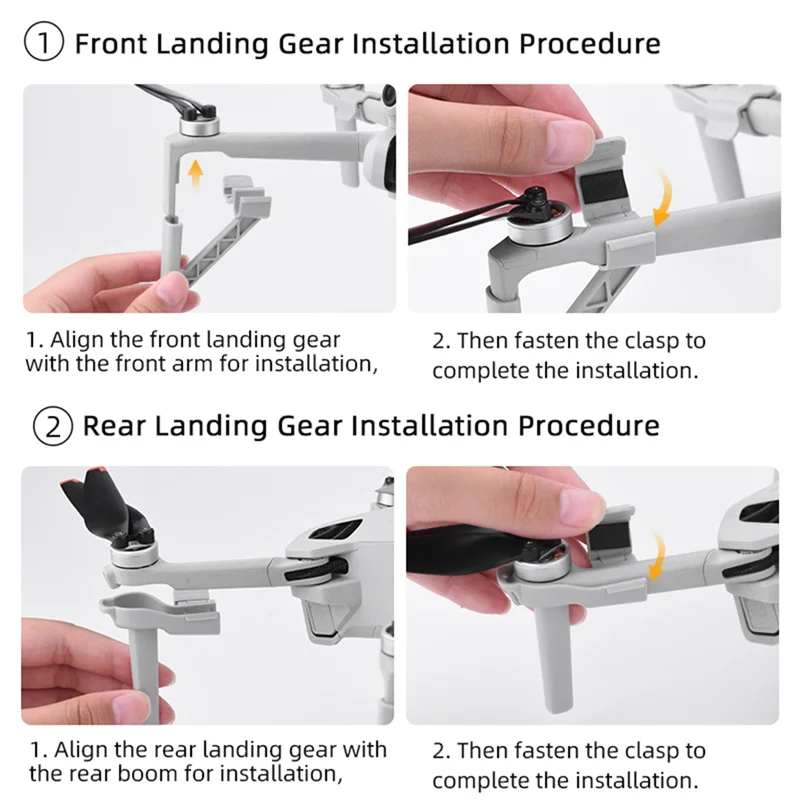 ① Front Landing Gear Installation Procedure

1. Align the front landing gear with the front arm for installation,

2. Then fasten the clasp to complete the installation.

② Rear Landing Gear Installation Procedure

1. Align the rear landing gear with the rear boom for installation,

2. Then fasten the clasp to complete the installation.