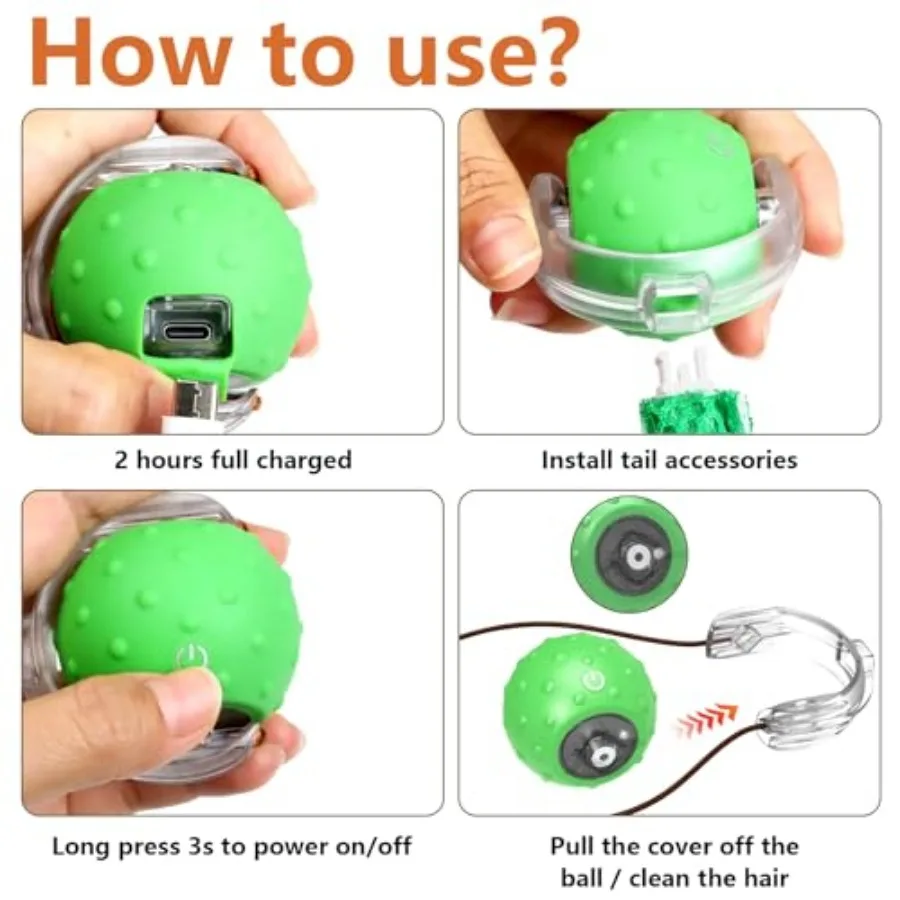 How to use?

2 hours full charged

Install tail accessories

Long press 3s to power on/off

Pull the cover off the ball / clean the hair