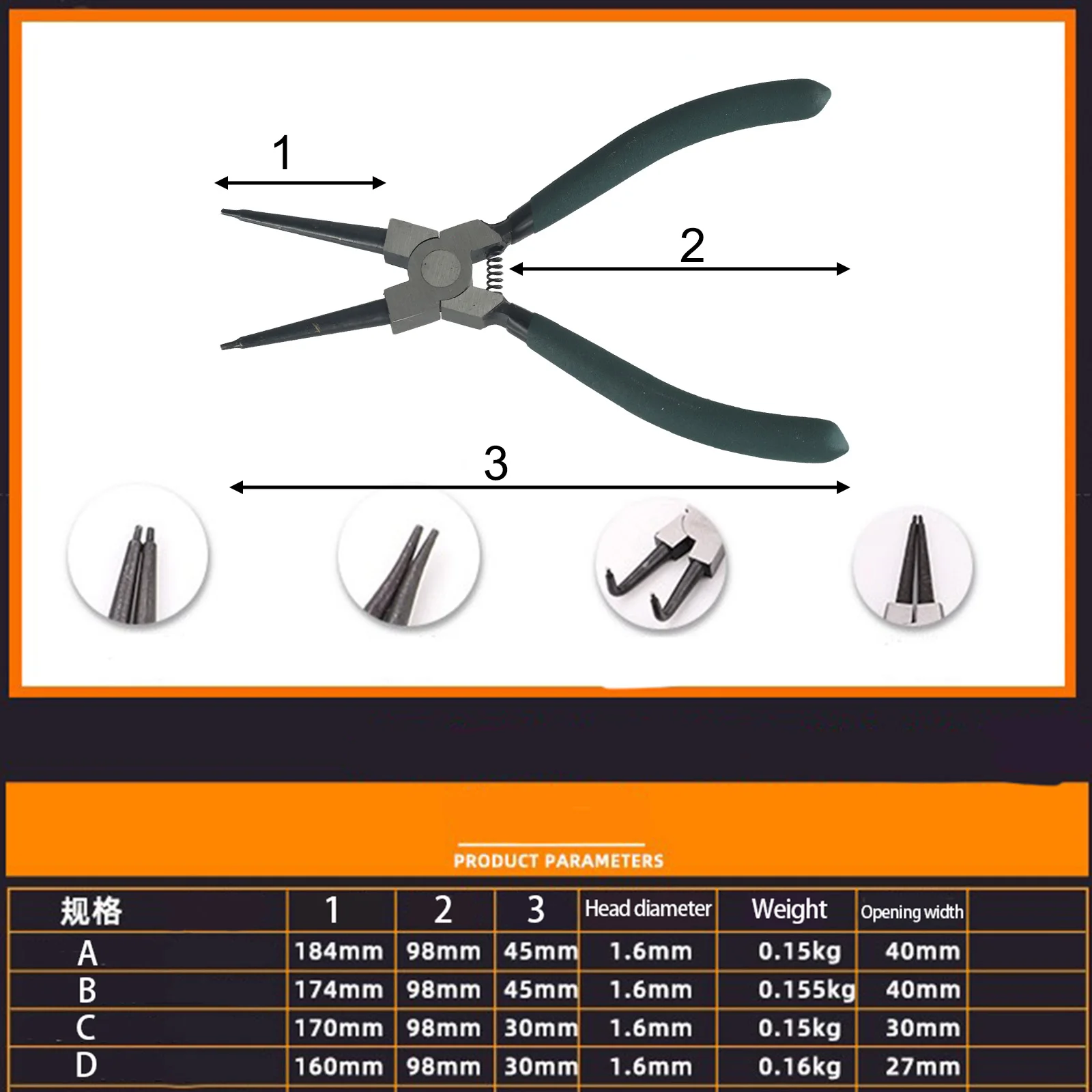 1

2

3

PRODUCT PARAMETERS

| 规格 | 1 | 2 | 3 | Head diameter | Weight | Opening width |
|---|---|---|---|---|---|---|
| A | 184mm | 98mm | 45mm | 1.6mm | 0.15kg | 40mm |
| B | 174mm | 98mm | 45mm | 1.6mm | 0.155kg | 40mm |
| C | 170mm | 98mm | 30mm | 1.6mm | 0.15kg | 30mm |
| D | 160mm | 98mm | 30mm | 1.6mm | 0.16kg | 27mm |