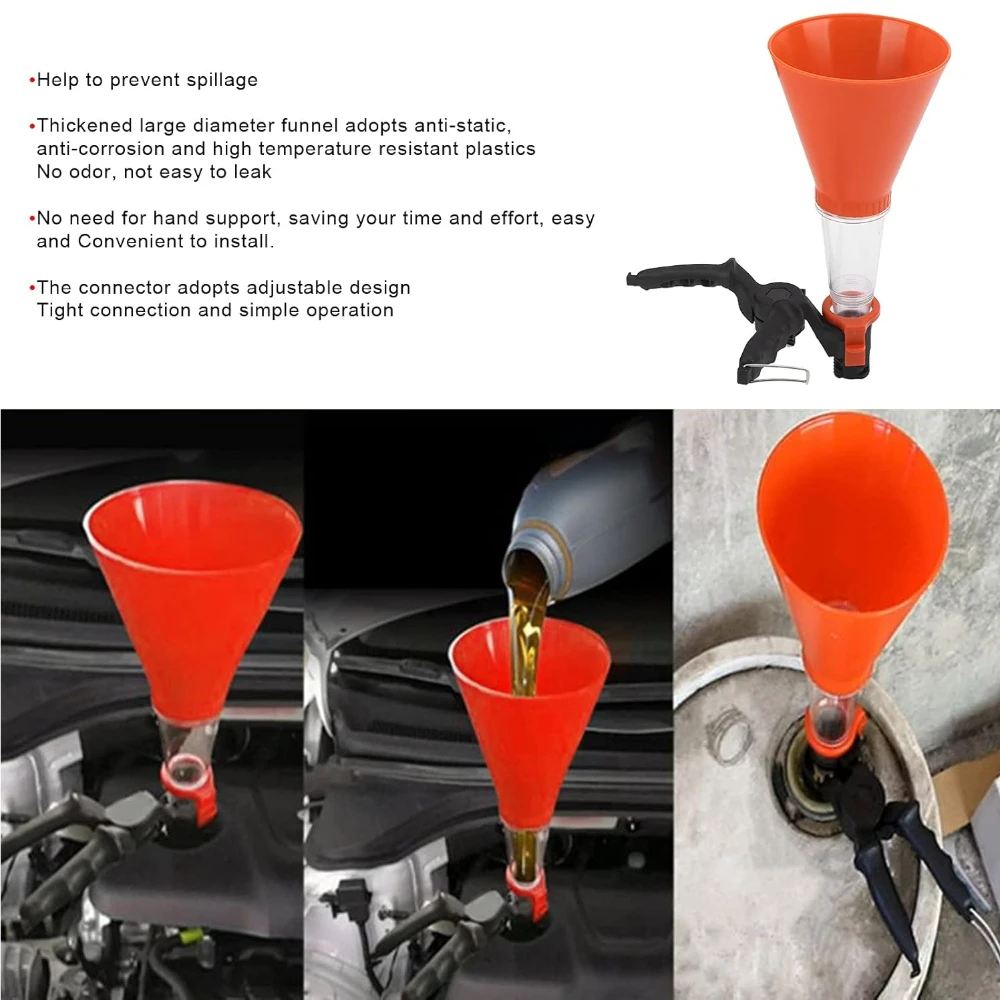 •Help to prevent spillage

•Thickened large diameter funnel adopts anti-static, anti-corrosion and high temperature resistant plastics No odor, not easy to leak

•No need for hand support, saving your time and effort, easy and Convenient to install.

•The connector adopts adjustable design Tight connection and simple operation