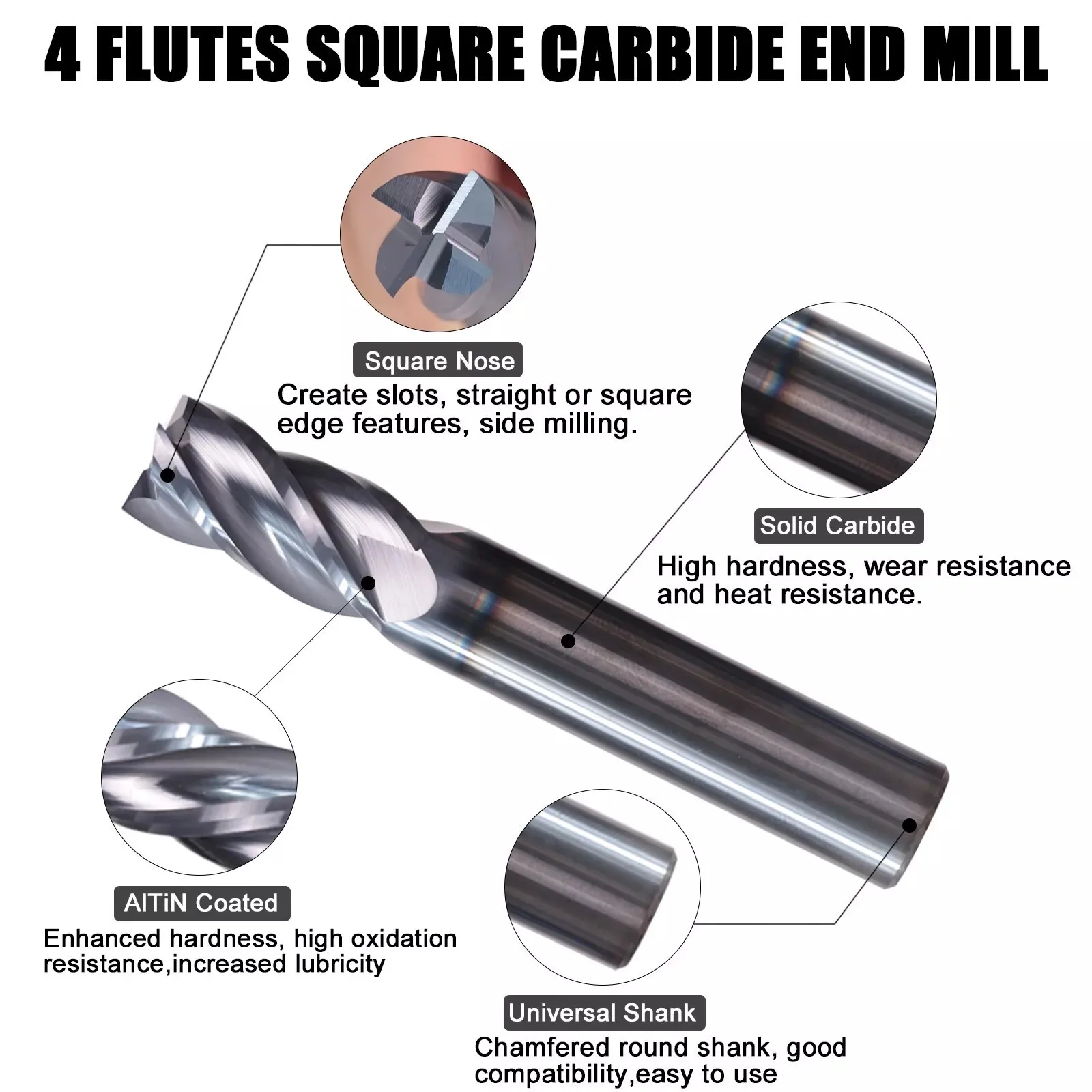 4 FLUTES SQUARE CARBIDE END MILL

Square Nose
Create slots, straight or square edge features, side milling.

Solid Carbide
High hardness, wear resistance and heat resistance.

AlTiN Coated
Enhanced hardness, high oxidation resistance,increased lubricity

Universal Shank
Chamfered round shank, good compatibility,easy to use