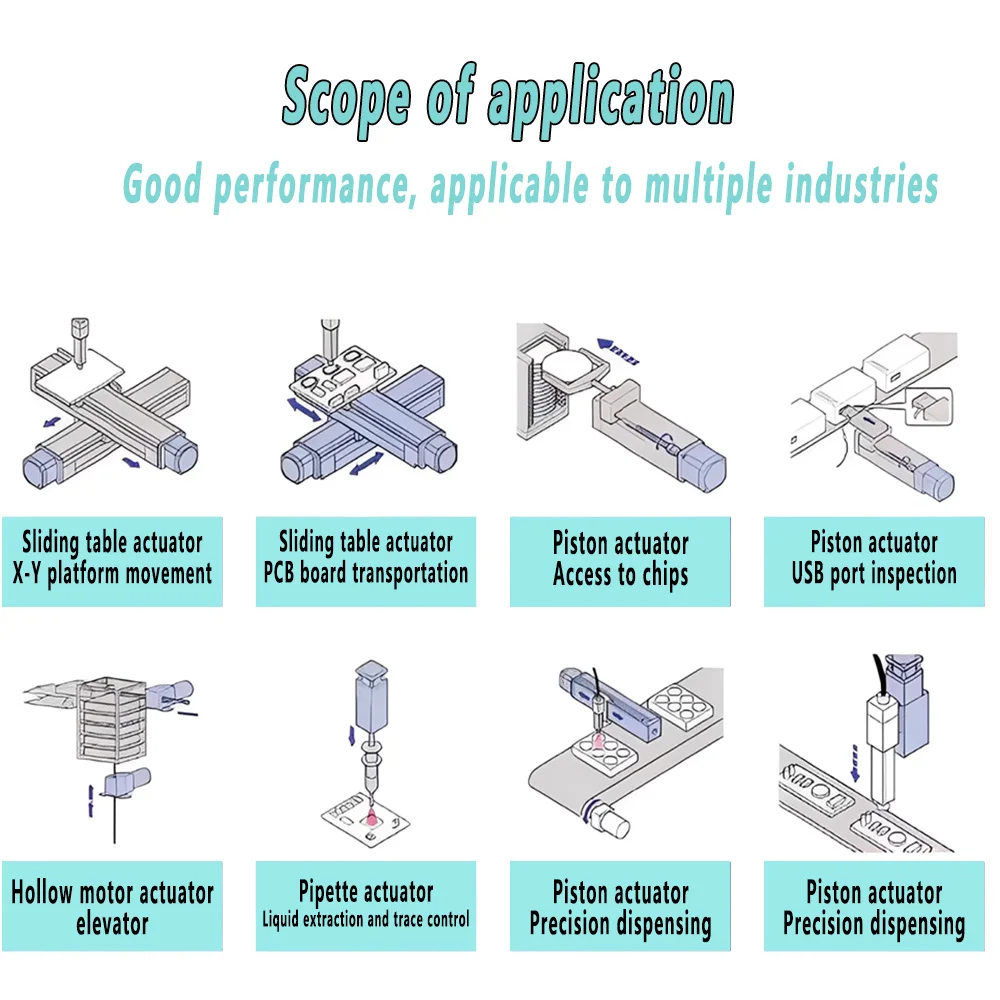 Scope of application

Good performance, applicable to multiple industries

Sliding table actuator
X-Y platform movement

Sliding table actuator
PCB board transportation

Piston actuator
Access to chips

Piston actuator
USB port inspection

Hollow motor actuator
elevator

Pipette actuator
Liquid extraction and trace control

Piston actuator
Precision dispensing

Piston actuator
Precision dispensing