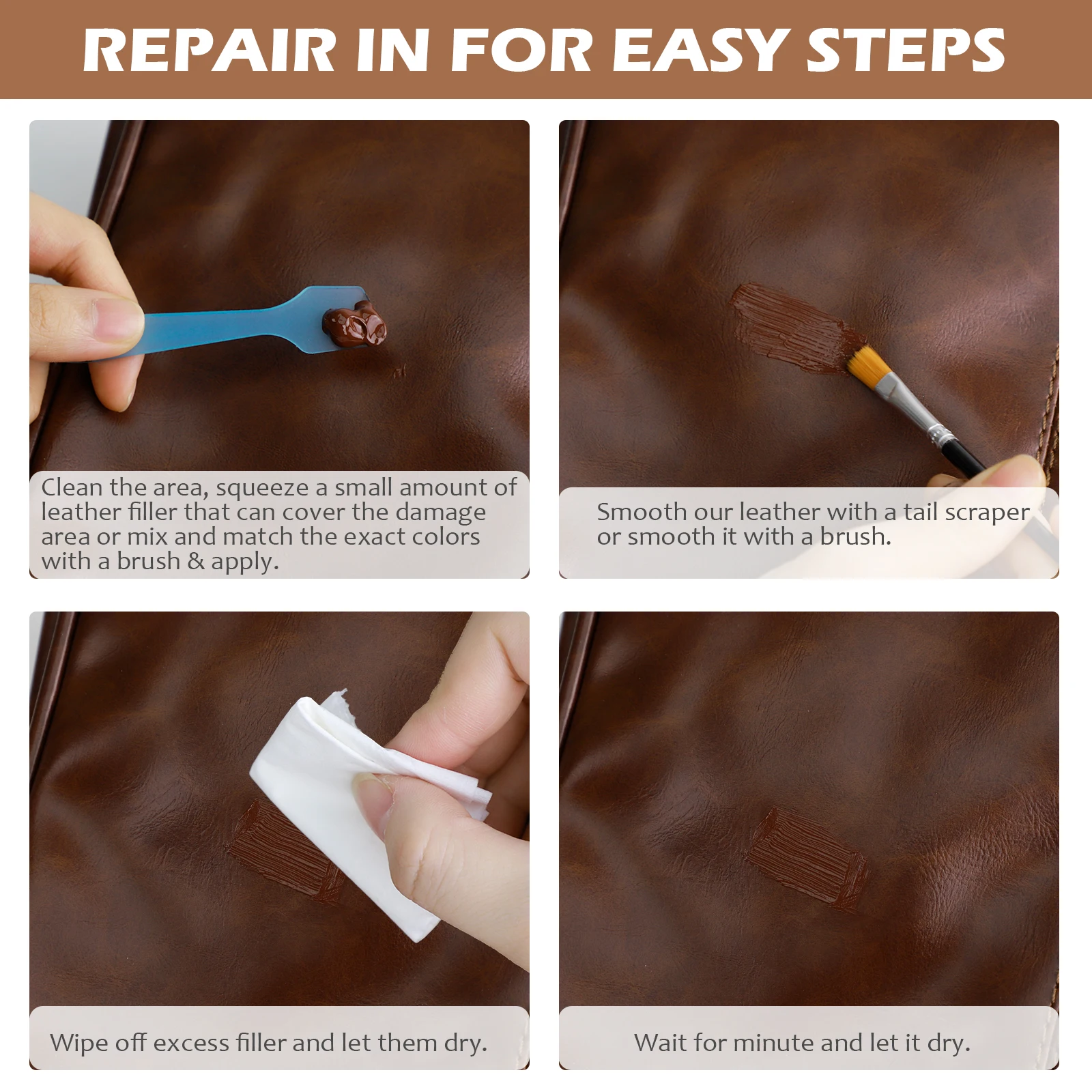 REPAIR IN FOR EASY STEPS

Clean the area, squeeze a small amount of leather filler that can cover the damage area or mix and match the exact colors with a brush & apply.

Smooth our leather with a tail scraper or smooth it with a brush.

Wipe off excess filler and let them dry.

Wait for minute and let it dry.