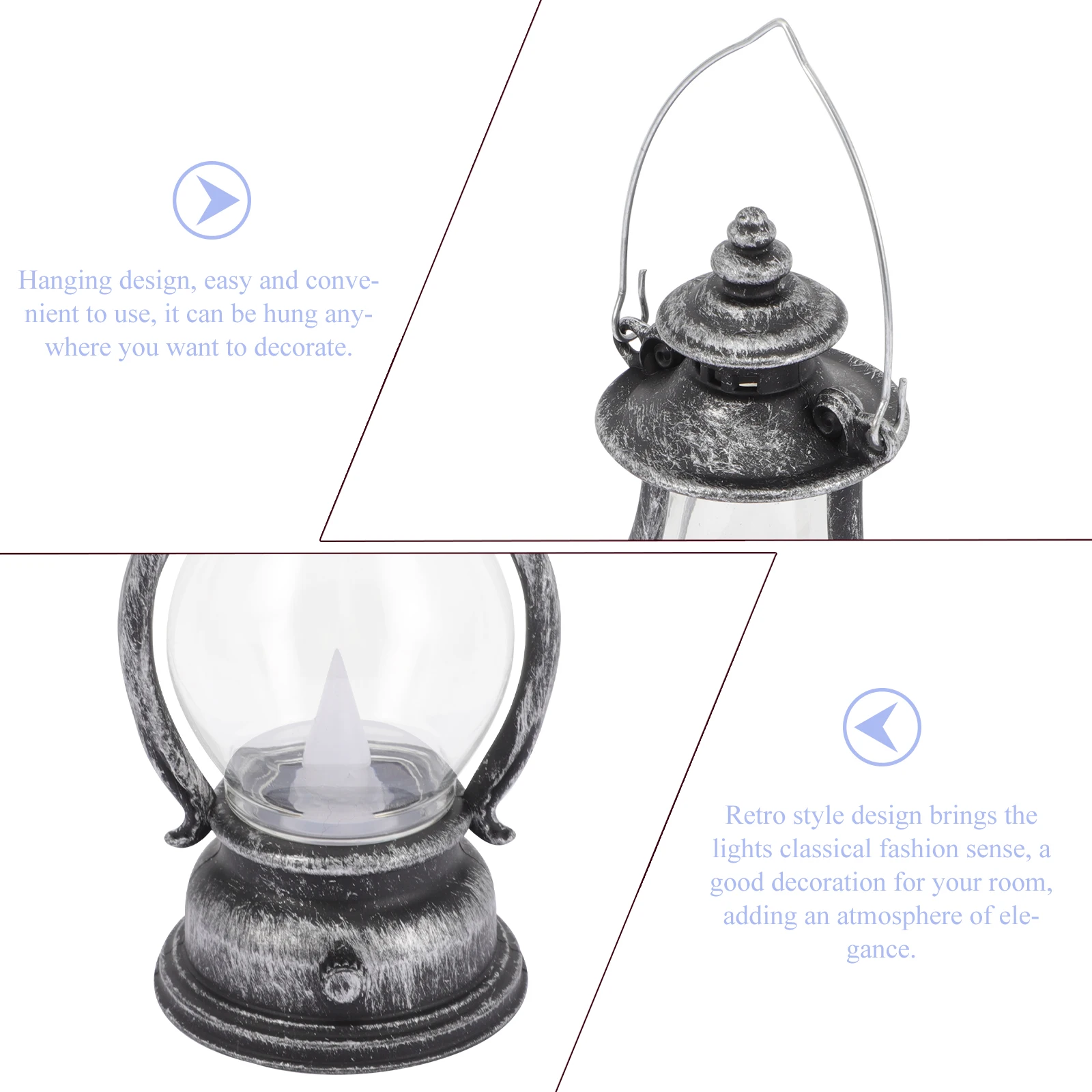 Hanging design, easy and convenient to use, it can be hung anywhere you want to decorate.

Retro style design brings the lights classical fashion sense, a good decoration for your room, adding an atmosphere of elegance.