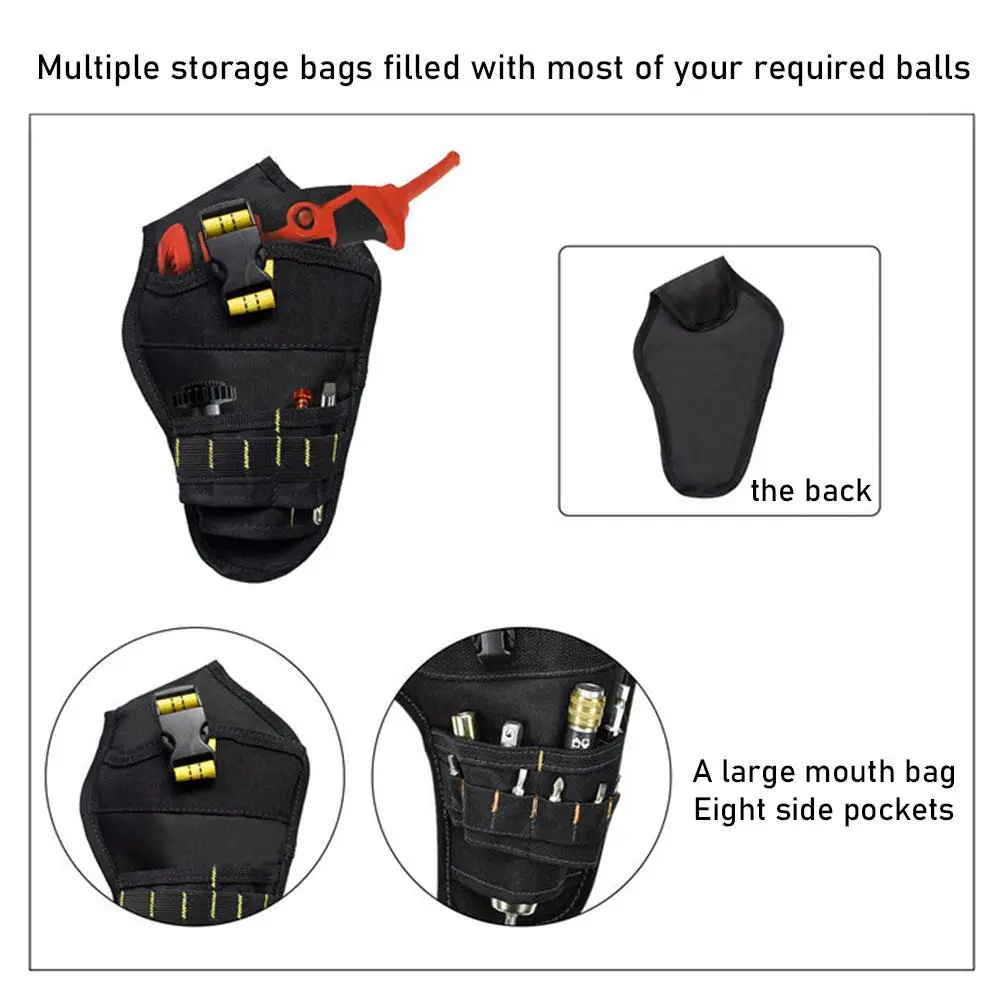 Multiple storage bags filled with most of your required balls

the back

A large mouth bag
Eight side pockets