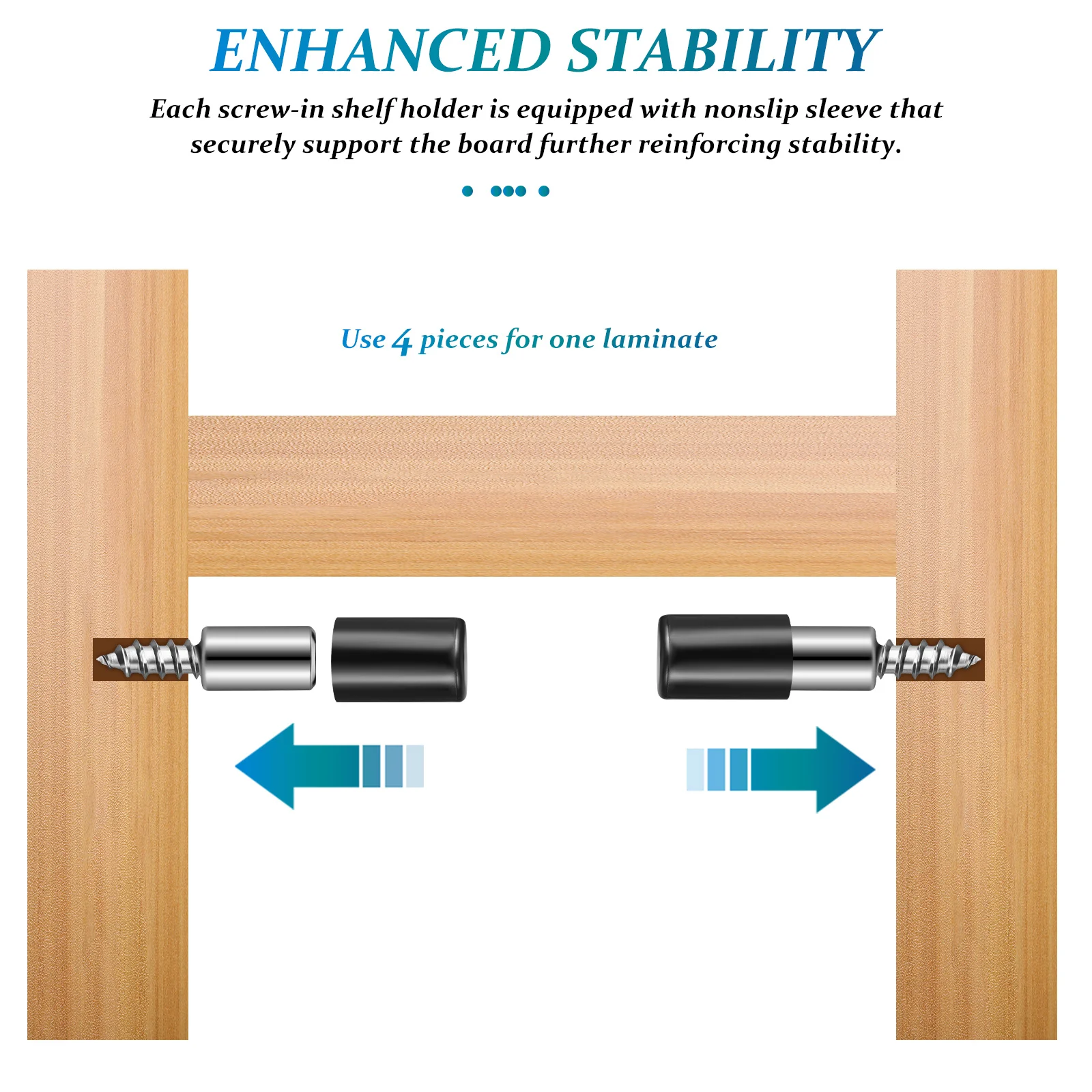 ENHANCED STABILITY

Each screw-in shelf holder is equipped with nonslip sleeve that securely support the board further reinforcing stability.

Use 4 pieces for one laminate