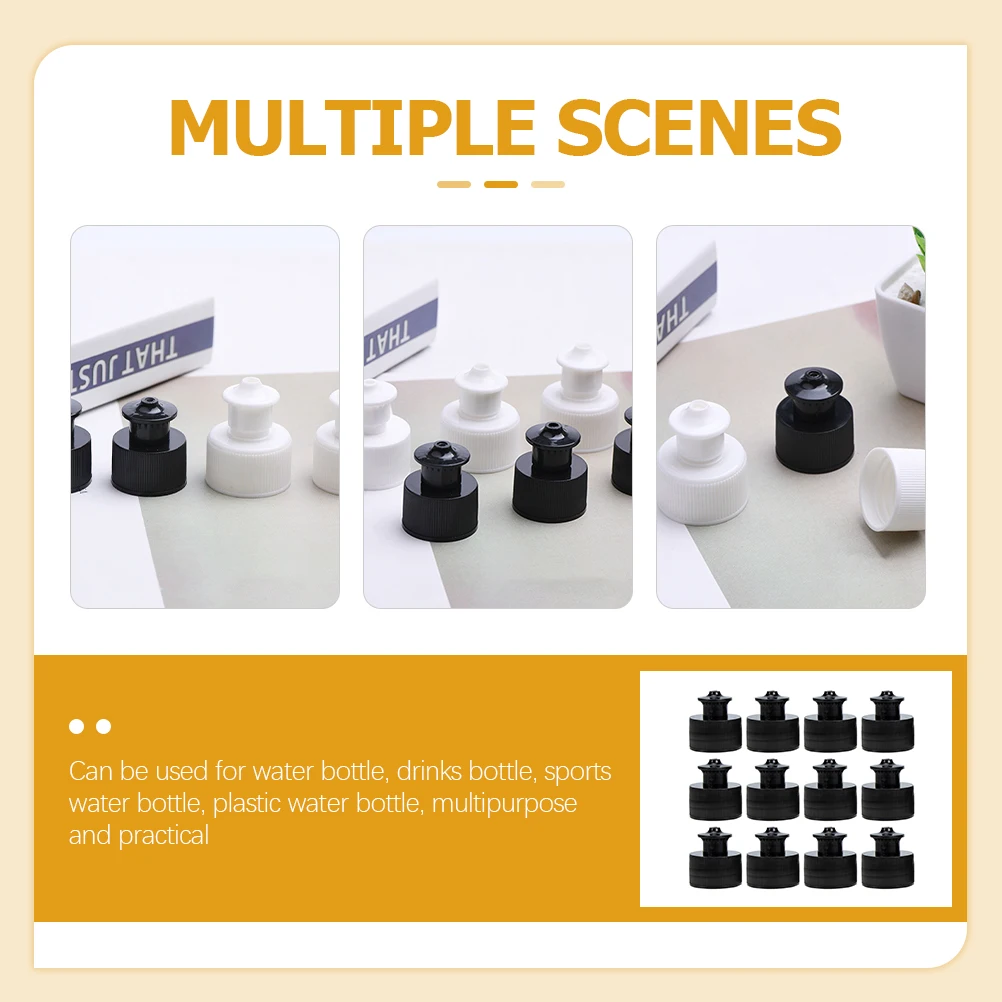 MULTIPLE SCENES

THAT JUST

THAT

THAT

Can be used for water bottle, drinks bottle, sports water bottle, plastic water bottle, multipurpose and practical