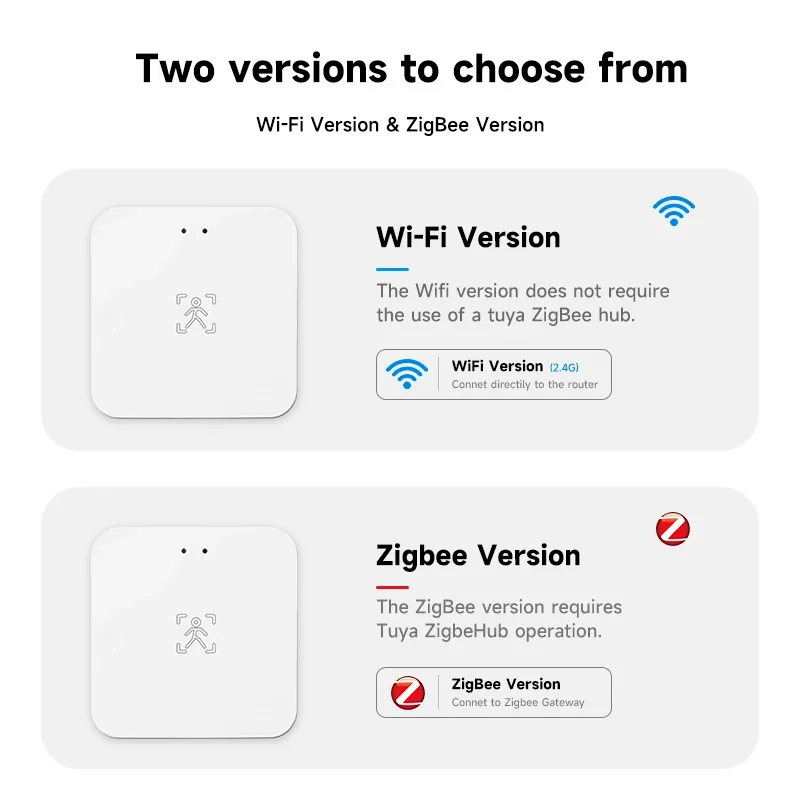 Two versions to choose from

Wi-Fi Version & ZigBee Version

Wi-Fi Version

The Wifi version does not require the use of a tuya ZigBee hub.

WiFi Version (2.4G)
Connet directily to the router

Zigbee Version

The ZigBee version requires Tuya ZigbeHub operation.

ZigBee Version
Connet to Zigbee Gateway