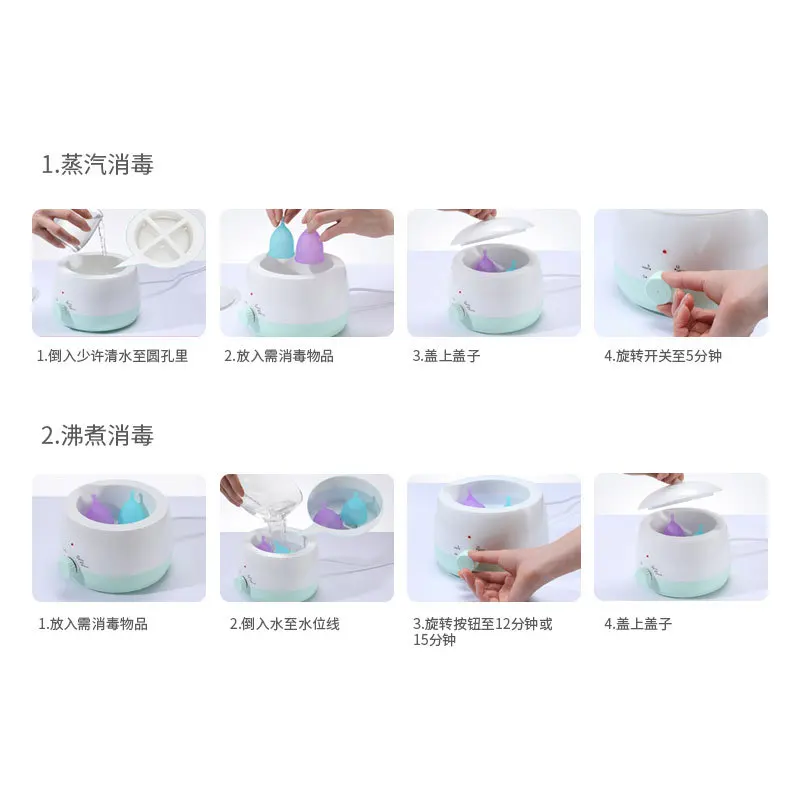 1.蒸汽消毒

1.倒入少许清水至圆孔里

2.放入需消毒物品

3.盖上盖子

4.旋转开关至5分钟

2.沸煮消毒

1.放入需消毒物品

2.倒入水至水位线

3.旋转按钮至12分钟或15分钟

4.盖上盖子