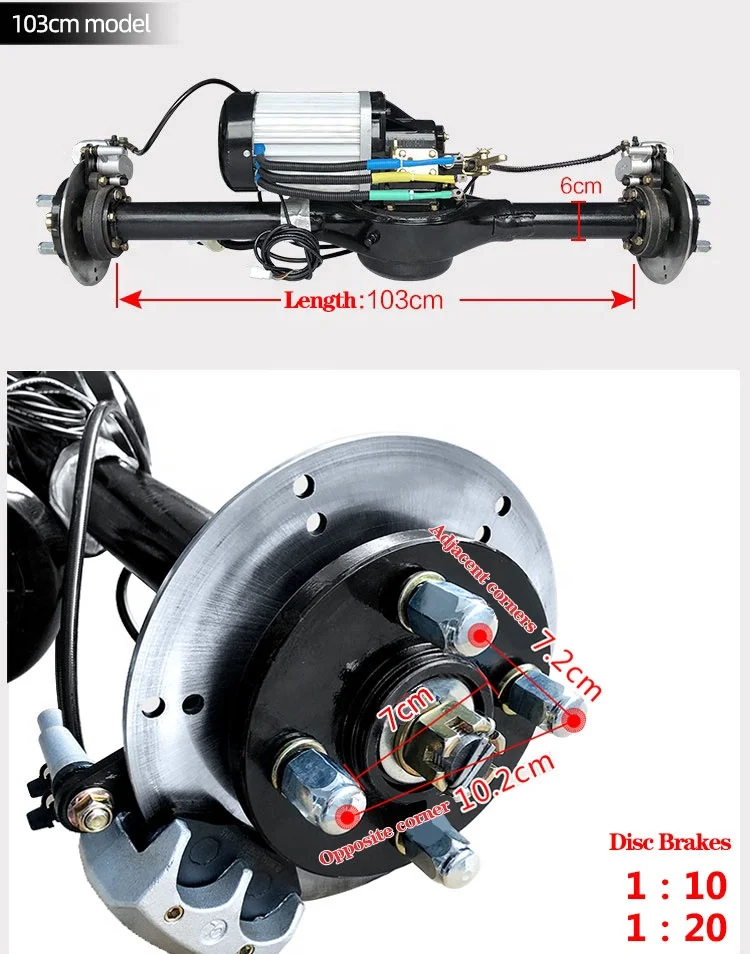 103cm model

6cm

Length:103cm

Adjacent corners

7.2cm

7cm

10.2cm

Opposite corner

Disc Brakes

1 : 10

1 : 20