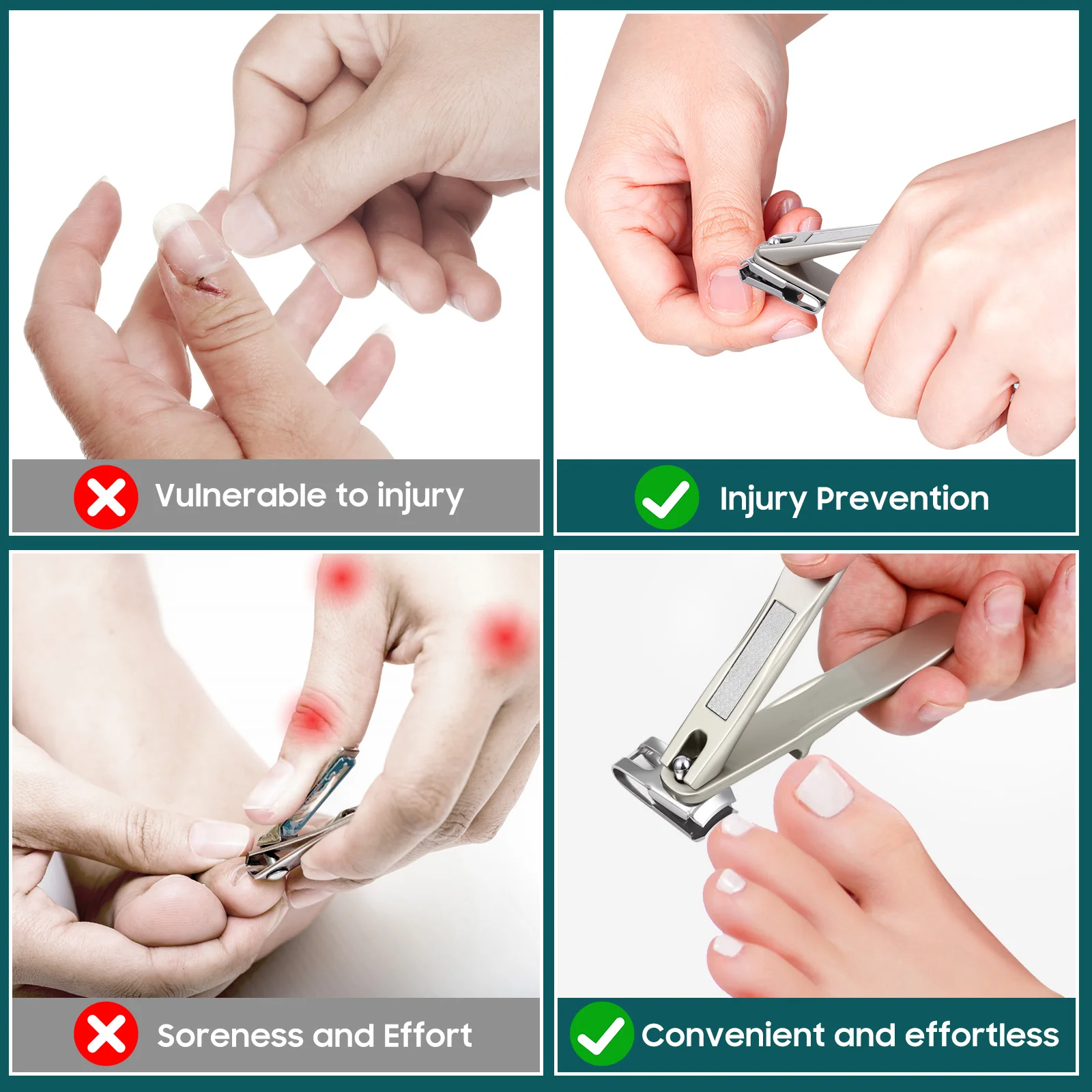 Vulnerable to injury

Injury Prevention

Soreness and Effort

Convenient and effortless