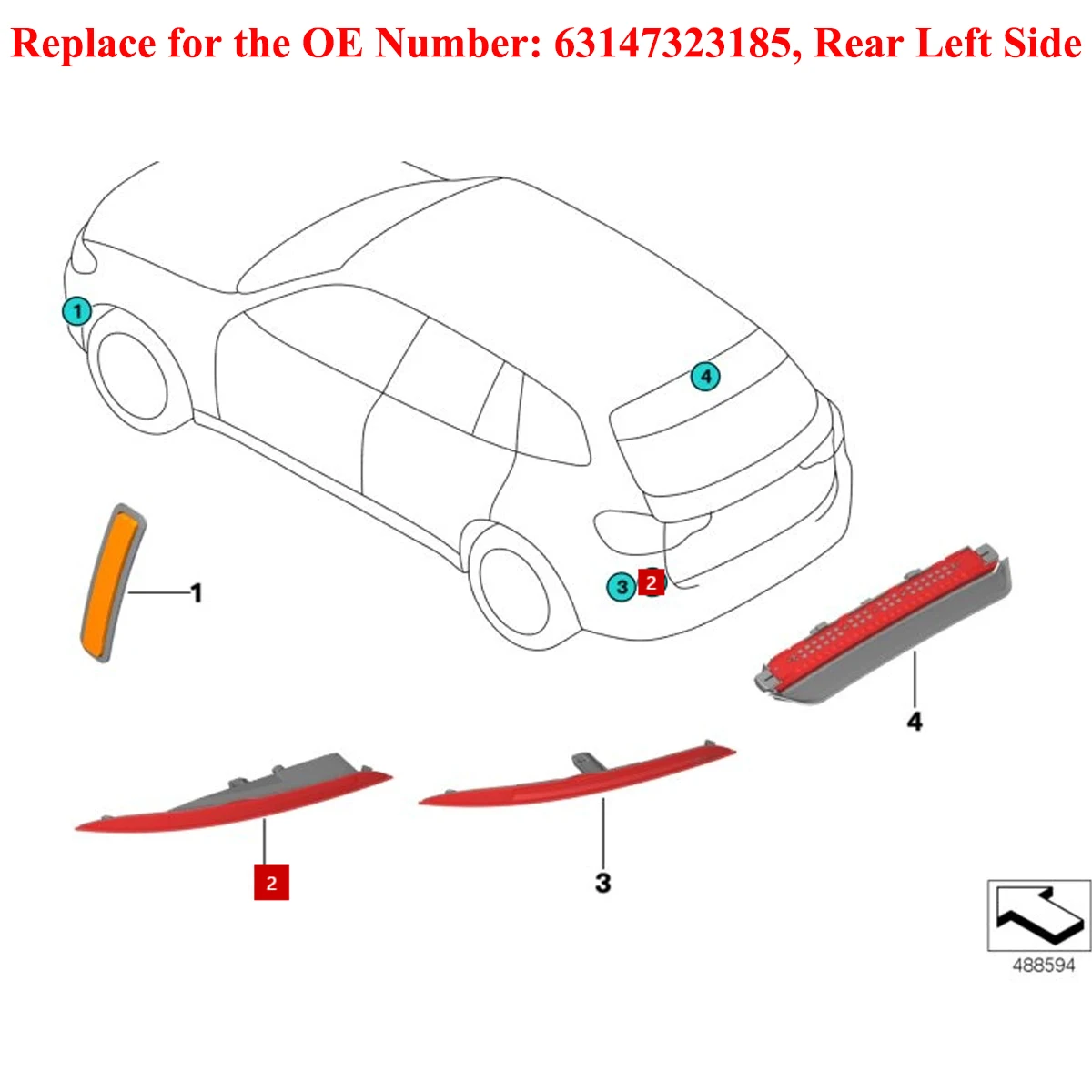 Replace for the OE Number: 63147323185, Rear Left Side

1

4

3

2

1

4

2

3

488594