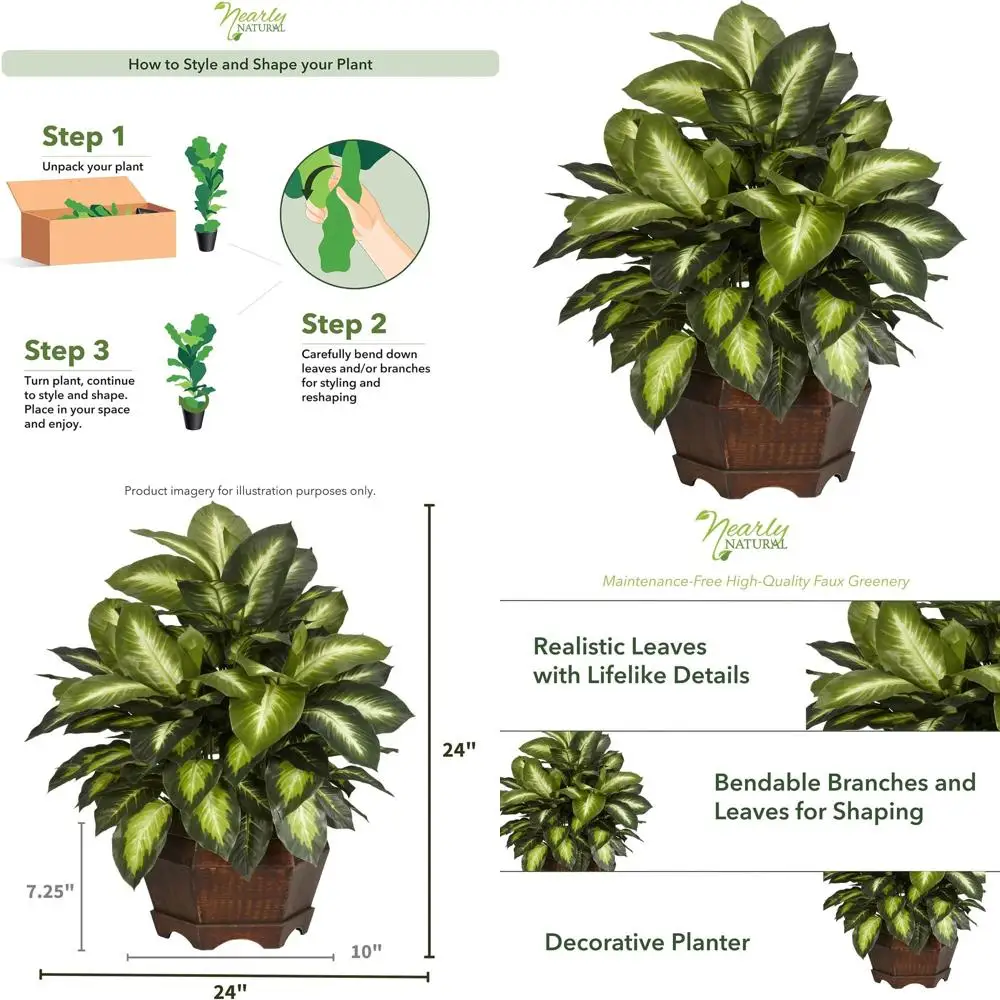 Nearly NATURAL

How to Style and Shape your Plant

Step 1
Unpack your plant

Step 2
Carefully bend down leaves and/or branches for styling and reshaping

Step 3
Turn plant, continue to style and shape. Place in your space and enjoy.

Product imagery for illustration purposes only.

24"

7.25"

10"

24"

Nearly NATURAL

Maintenance-Free High-Quality Faux Greenery

Realistic Leaves with Lifelike Details

Bendable Branches and Leaves for Shaping

Decorative Planter