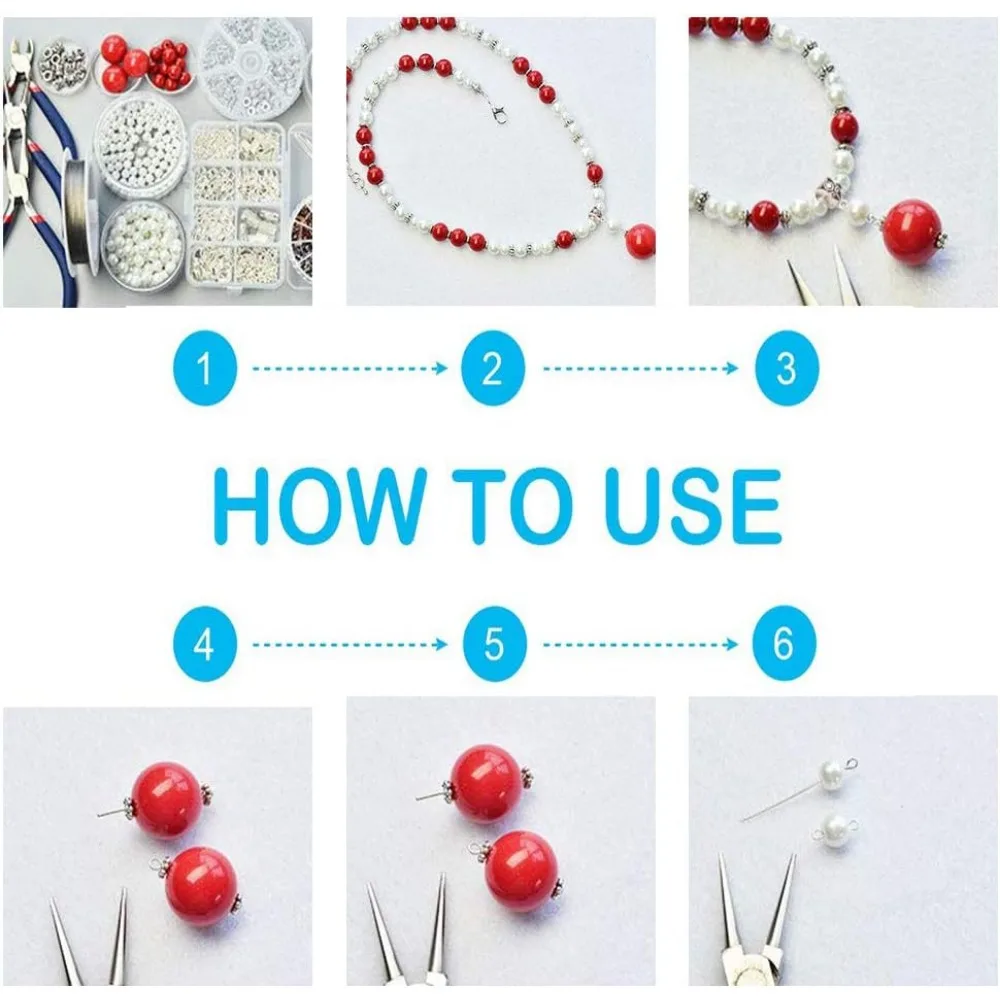 1
2
3

HOW TO USE

4
5
6