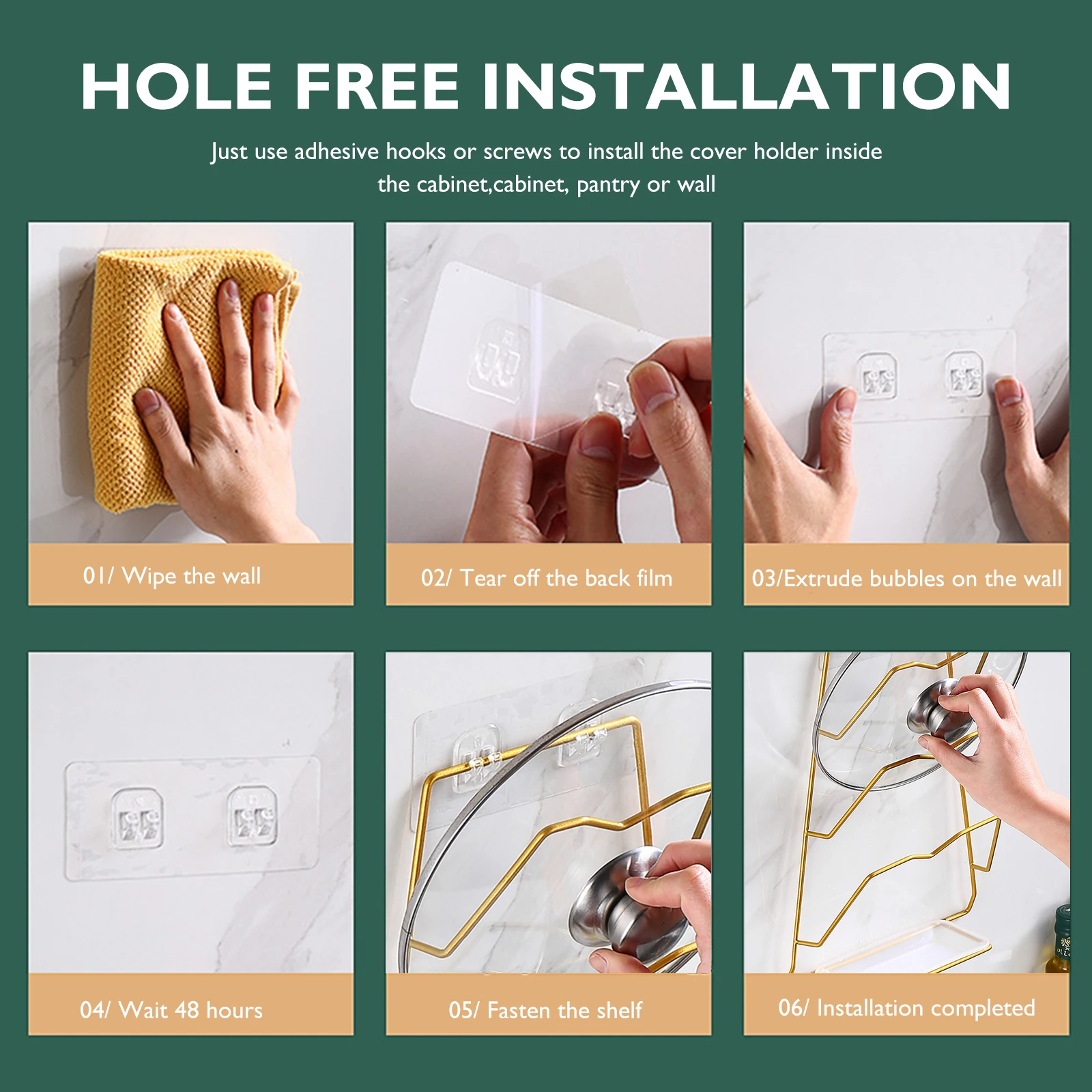 HOLE FREE INSTALLATION

Just use adhesive hooks or screws to install the cover holder inside the cabinet,cabinet, pantry or wall

01/ Wipe the wall

02/ Tear off the back film

03/Extrude bubbles on the wall

04/ Wait 48 hours

05/ Fasten the shelf

06/ Installation completed