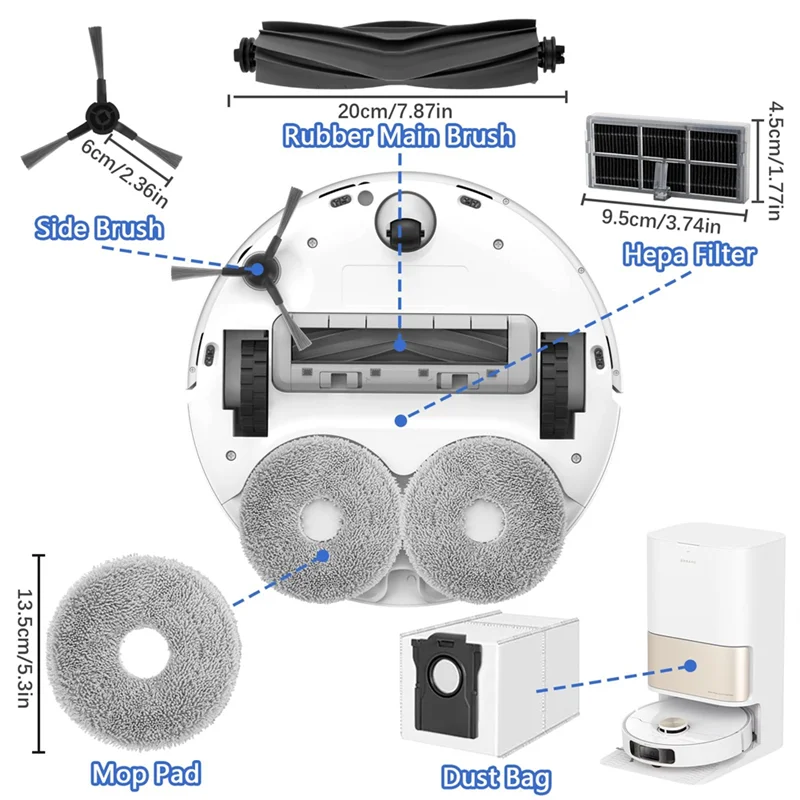 20cm/7.87in

Rubber Main Brush

6cm/2.36in

Side Brush

4.5cm/1.77in

9.5cm/3.74in

Hepa Filter

13.5cm/5.3in

Mop Pad

Dust Bag